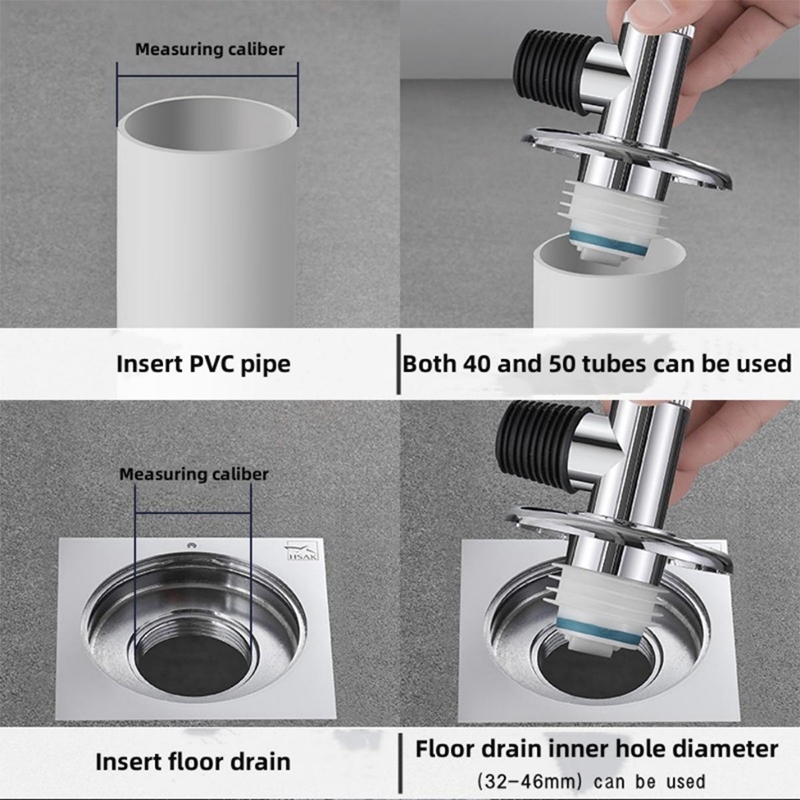 Measuring caliber

Insert PVC pipe

Both 40 and 50 tubes can be used

Measuring caliber

HSAK

Insert floor drain

Floor drain inner hole diameter
(32-46mm) can be used