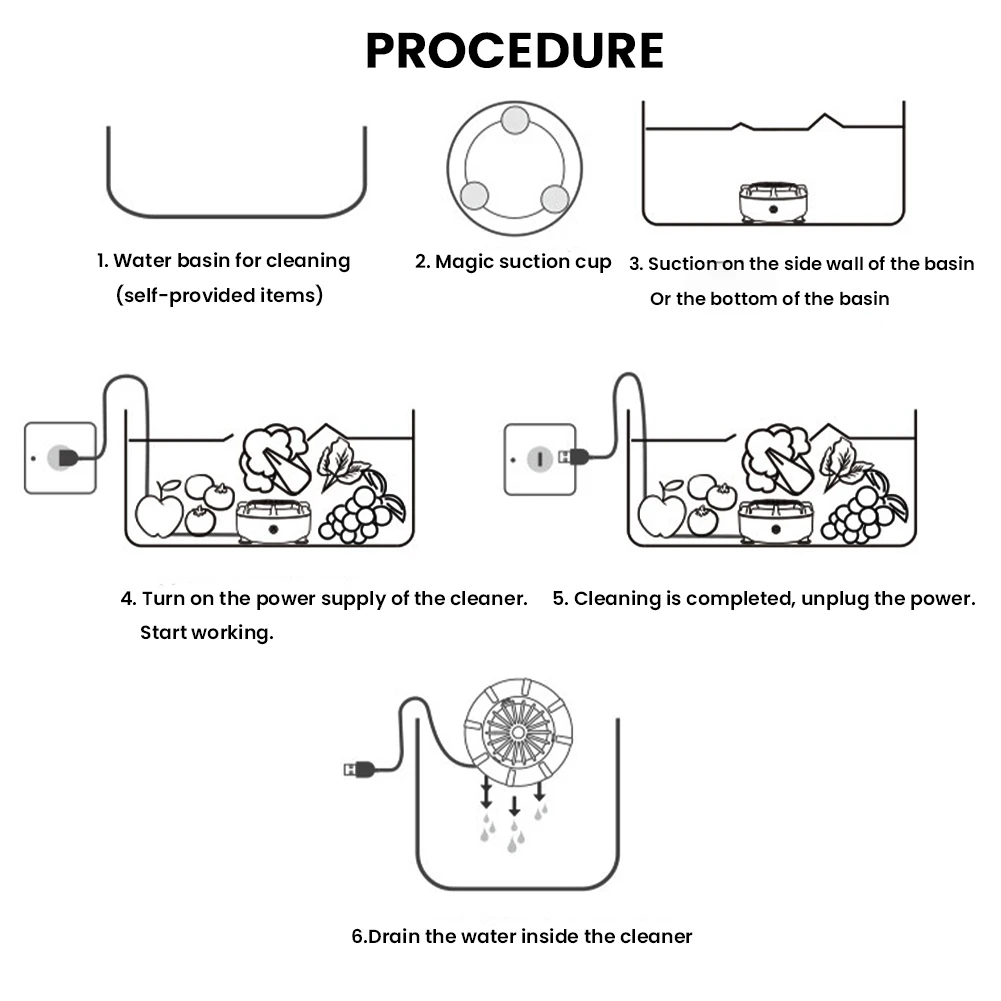 PROCEDURE

1. Water basin for cleaning (self-provided items)

2. Magic suction cup

3. Suction on the side wall of the basin Or the bottom of the basin

4. Turn on the power supply of the cleaner. Start working.

5. Cleaning is completed, unplug the power.

6.Drain the water inside the cleaner