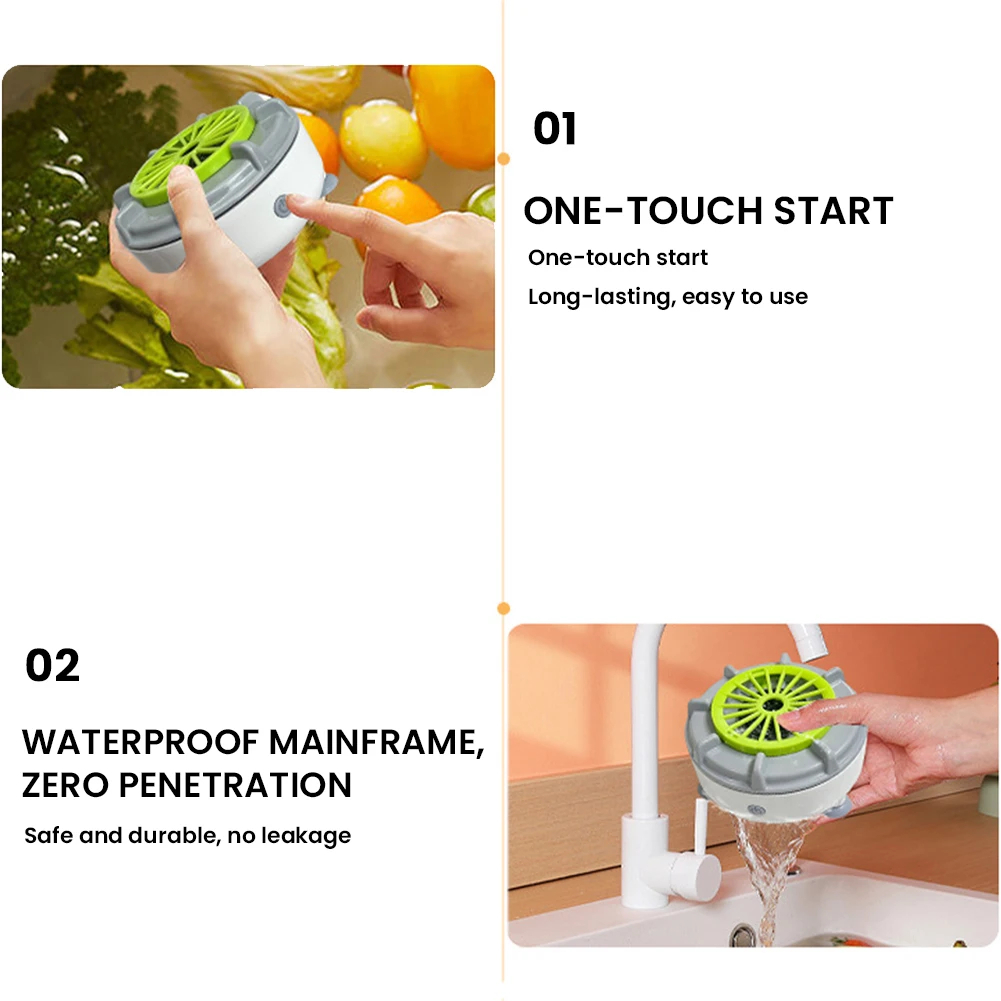 01

ONE-TOUCH START

One-touch start

Long-lasting, easy to use

02

WATERPROOF MAINFRAME, ZERO PENETRATION

Safe and durable, no leakage