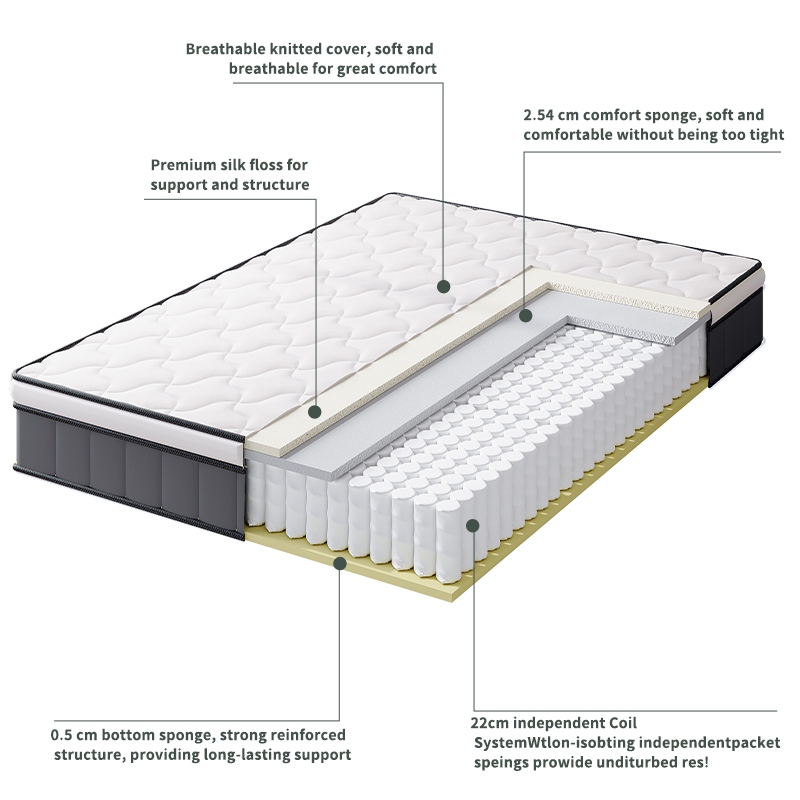 Breathable knitted cover, soft and breathable for great comfort

2.54 cm comfort sponge, soft and comfortable without being too tight

Premium silk floss for support and structure

0.5 cm bottom sponge, strong reinforced structure, providing long-lasting support

22cm independent Coil SystemWtlon-isobting independentpacket speings prowide unditurbed res!