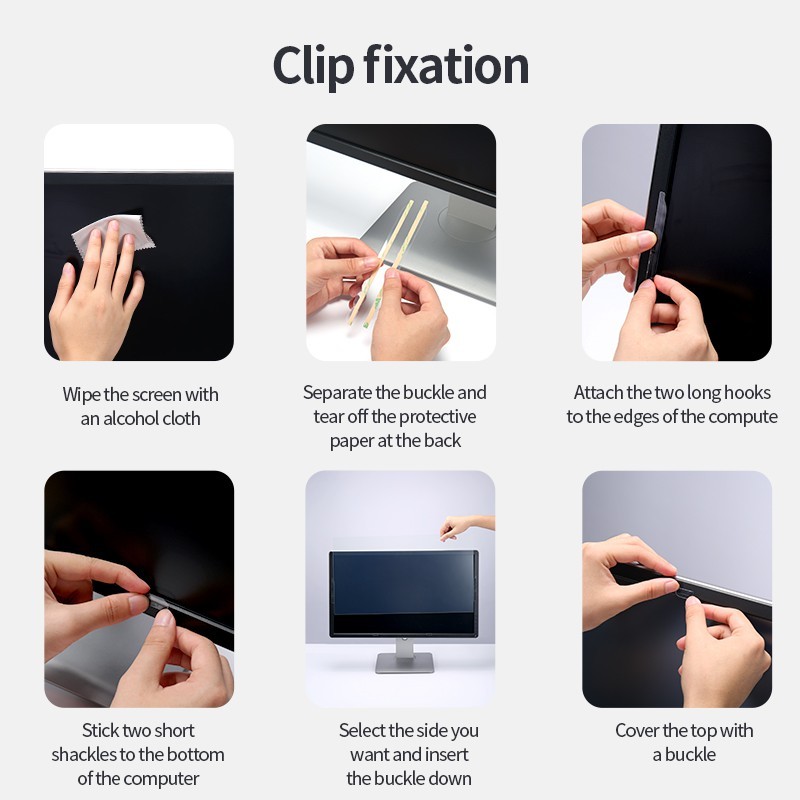 Clip fixation

Wipe the screen with an alcohol cloth

Separate the buckle and tear off the protective paper at the back

Attach the two long hooks to the edges of the compute

Stick two short shackles to the bottom of the computer

Select the side you want and insert the buckle down

Cover the top with a buckle