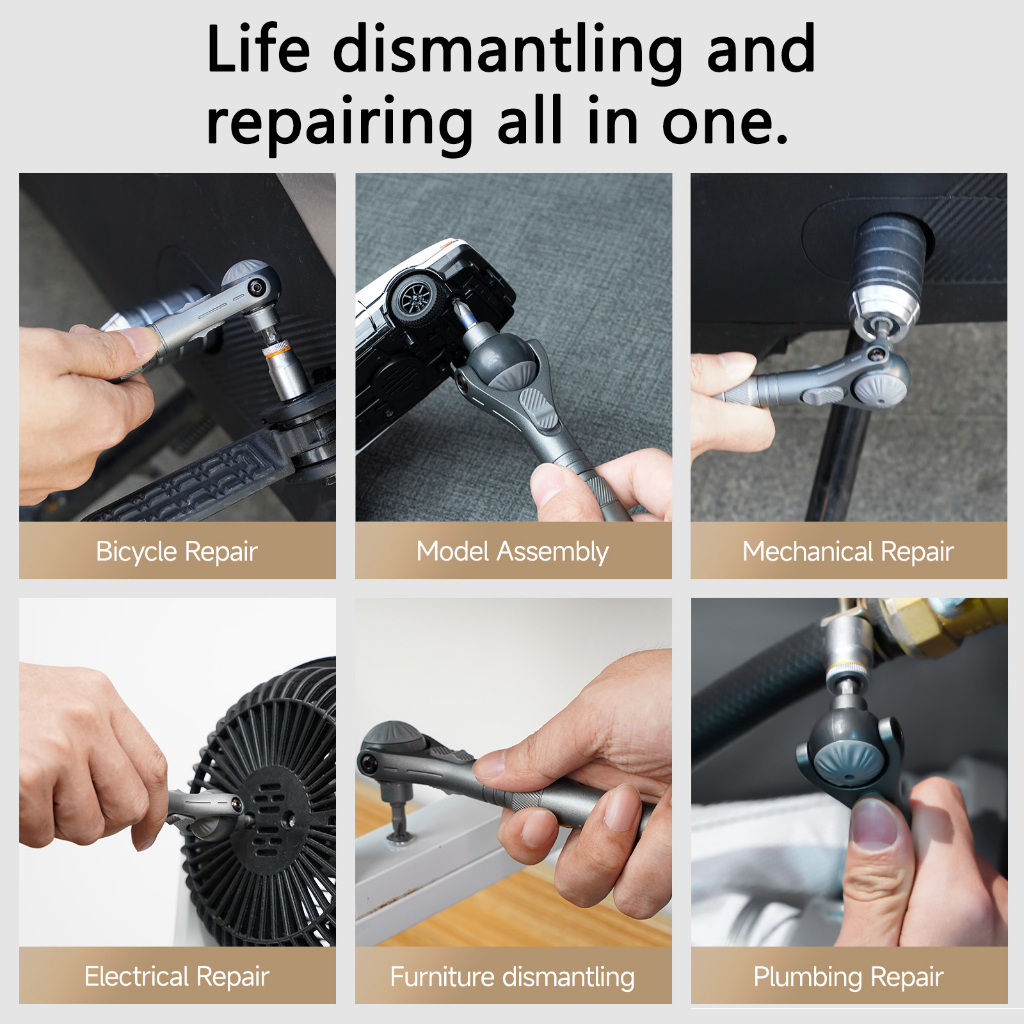 Life dismantling and repairing all in one.

Bicycle Repair

Model Assembly

Mechanical Repair

Electrical Repair

Furniture dismantling

Plumbing Repair