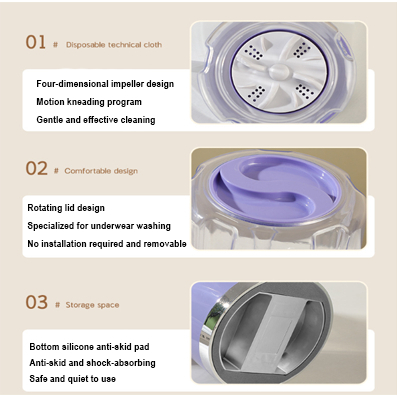 01 # Disposable technical cloth

Four-dimensional impeller design
Motion kneading program
Gentle and effective cleaning

02 # Comfortable design

Rotating lid design
Specialized for underwear washing
No installation required and removable

03 # Storage space

Bottom silicone anti-skid pad
Anti-skid and shock-absorbing
Safe and quiet to use