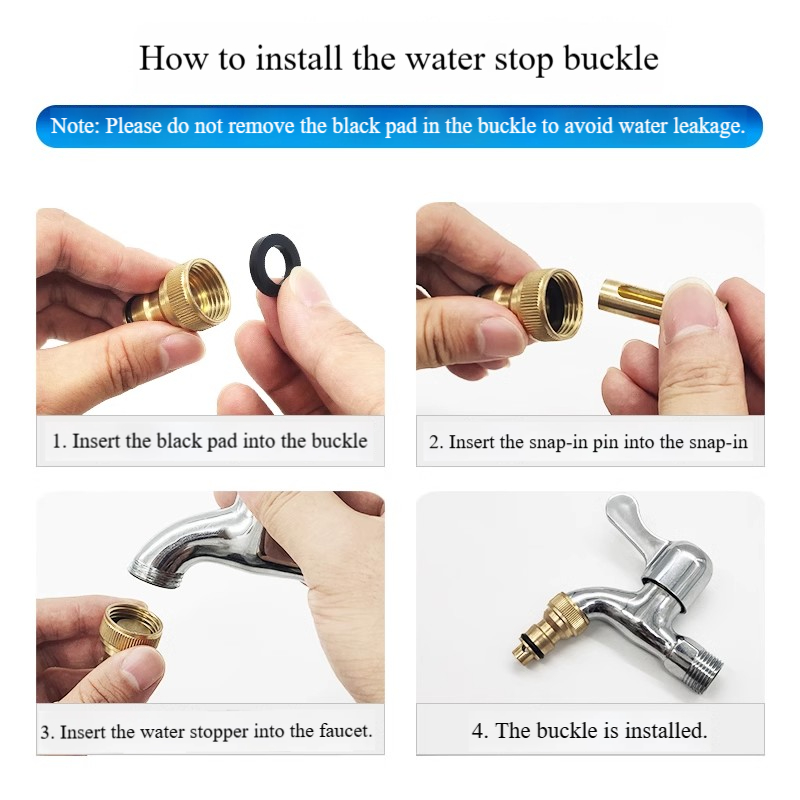 How to install the water stop buckle

Note: Please do not remove the black pad in the buckle to avoid water leakage.

1. Insert the black pad into the buckle

2. Insert the snap-in pin into the snap-in

3. Insert the water stopper into the faucet.

4. The buckle is installed.