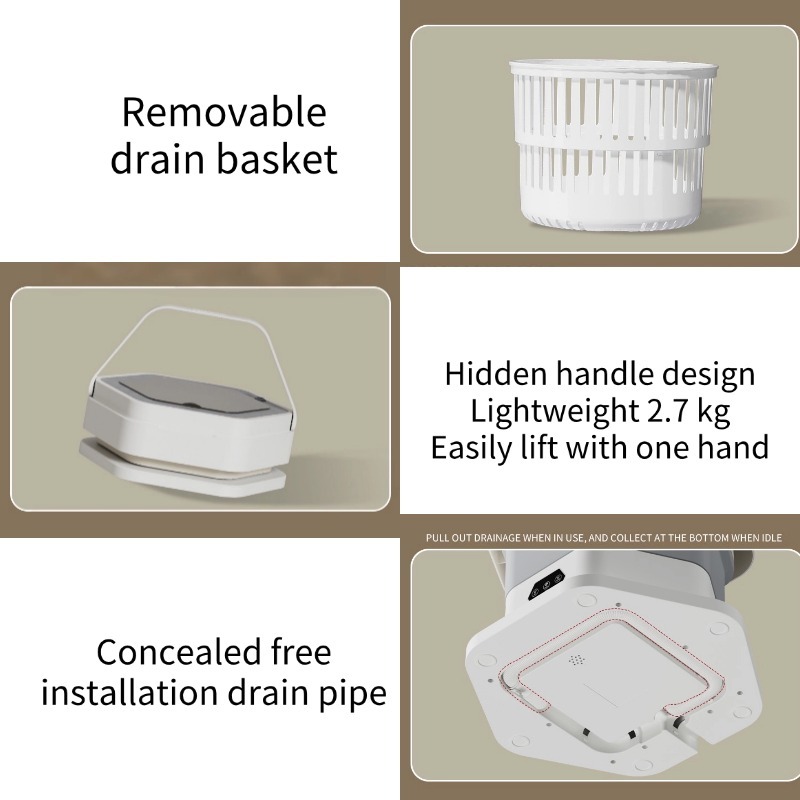 Removable drain basket

Hidden handle design
Lightweight 2.7 kg
Easily lift with one hand

PULL OUT DRAINAGE WHEN IN USE, AND COLLECT AT THE BOTTOM WHEN IDLE

Concealed free installation drain pipe