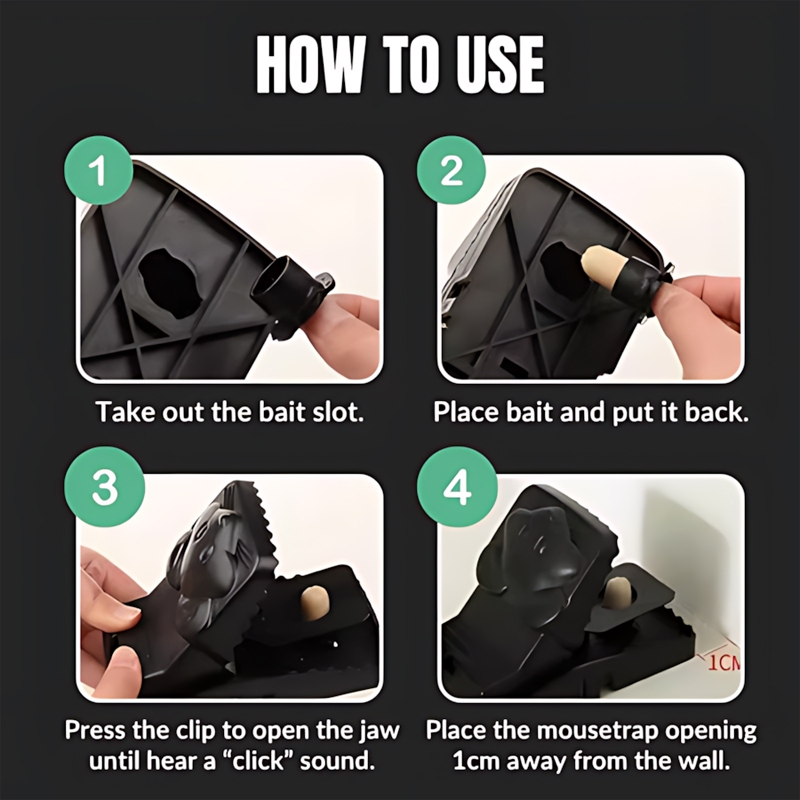 HOW TO USE

1

Take out the bait slot.

2

Place bait and put it back.

3

Press the clip to open the jaw until hear a “click” sound.

4

1CM

Place the mousetrap opening 1cm away from the wall.