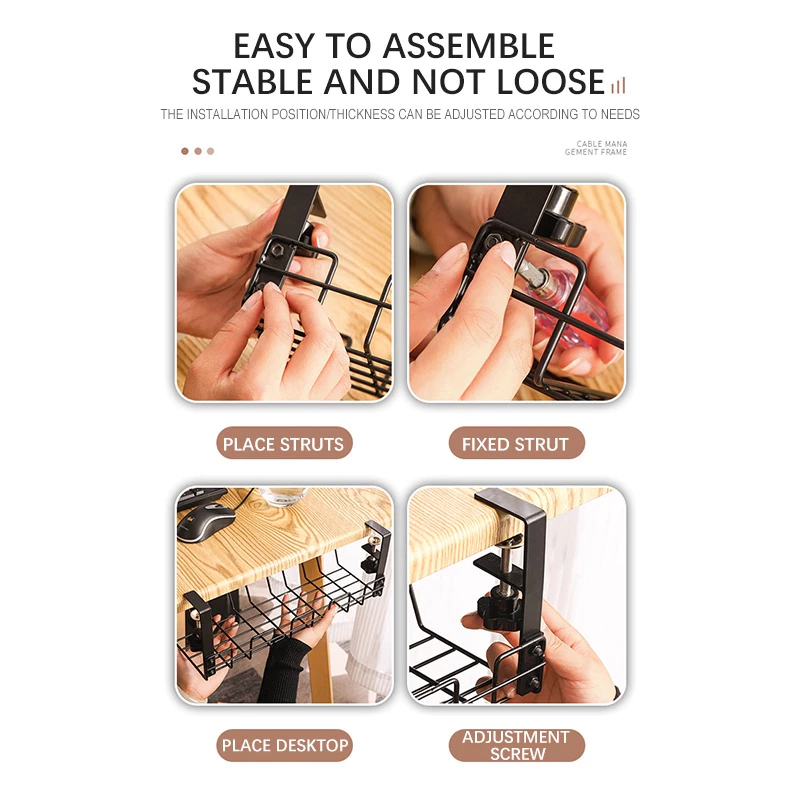 EASY TO ASSEMBLE
STABLE AND NOT LOOSE

THE INSTALLATION POSITION/THICKNESS CAN BE ADJUSTED ACCORDING TO NEEDS

CABLE MANA
GEMENT FRAME

PLACE STRUTS

FIXED STRUT

PLACE DESKTOP

ADJUSTMENT SCREW