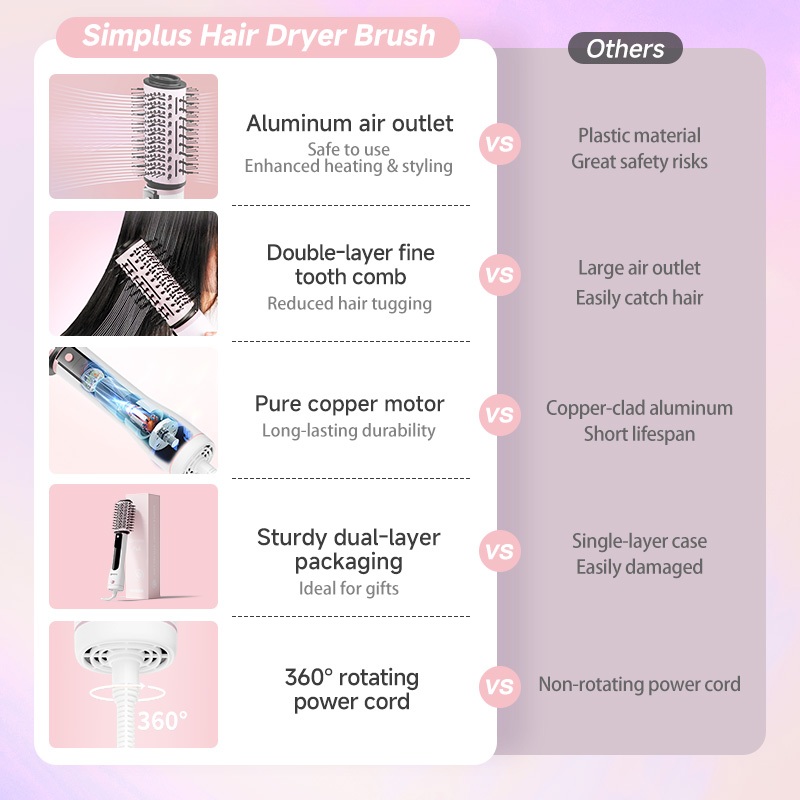 Simplus Hair Dryer Brush

Others

Aluminum air outlet
Safe to use
Enhanced heating & styling

VS

Plastic material
Great safety risks

Double-layer fine tooth comb
Reduced hair tugging

VS

Large air outlet
Easily catch hair

Pure copper motor
Long-lasting durability

VS

Copper-clad aluminum
Short lifespan

Sturdy dual-layer packaging
Ideal for gifts

VS

Single-layer case
Easily damaged

360°

360° rotating power cord

VS

Non-rotating power cord