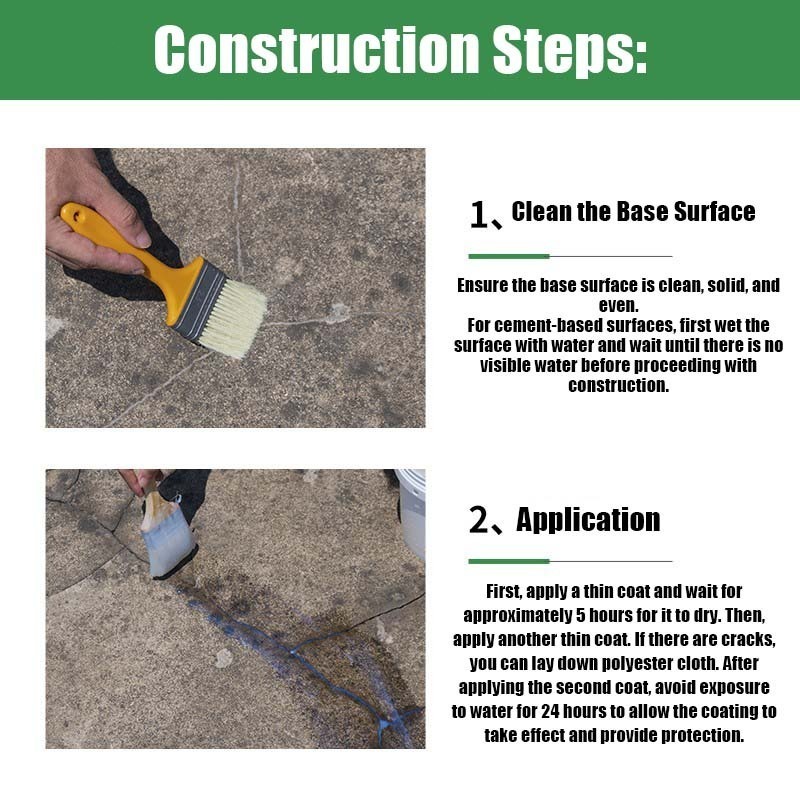 Construction Steps:

1、Clean the Base Surface

Ensure the base surface is clean, solid, and even.
For cement-based surfaces, first wet the surface with water and wait until there is no visible water before proceeding with construction.

2、Application

First, apply a thin coat and wait for approximately 5 hours for it to dry. Then, apply another thin coat. If there are cracks, you can lay down polyester cloth. After applying the second coat, avoid exposure to water for 24 hours to allow the coating to take effect and provide protection.