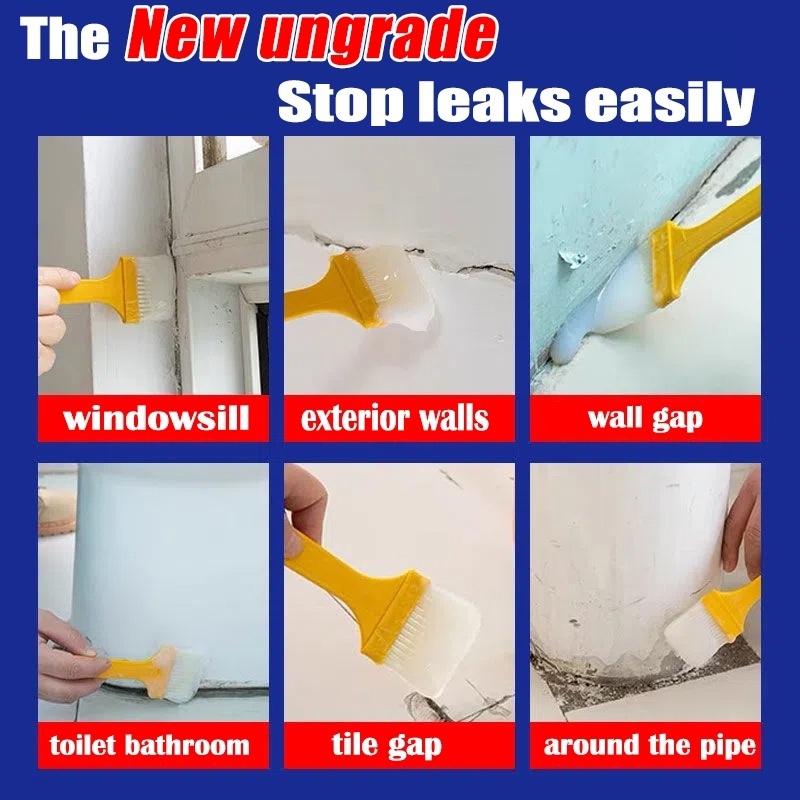 The New ungrade
Stop leaks easily

windowsill

exterior walls

wall gap

toilet bathroom

tile gap

around the pipe