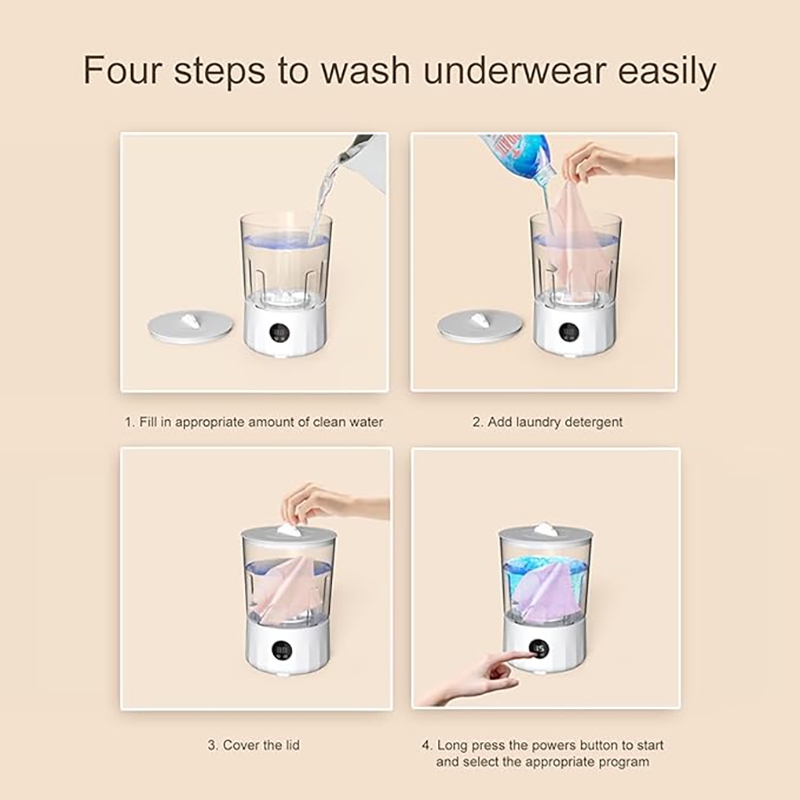 Four steps to wash underwear easily

1. Fill in appropriate amount of clean water

2. Add laundry detergent

3. Cover the lid

4. Long press the powers button to start and select the appropriate program