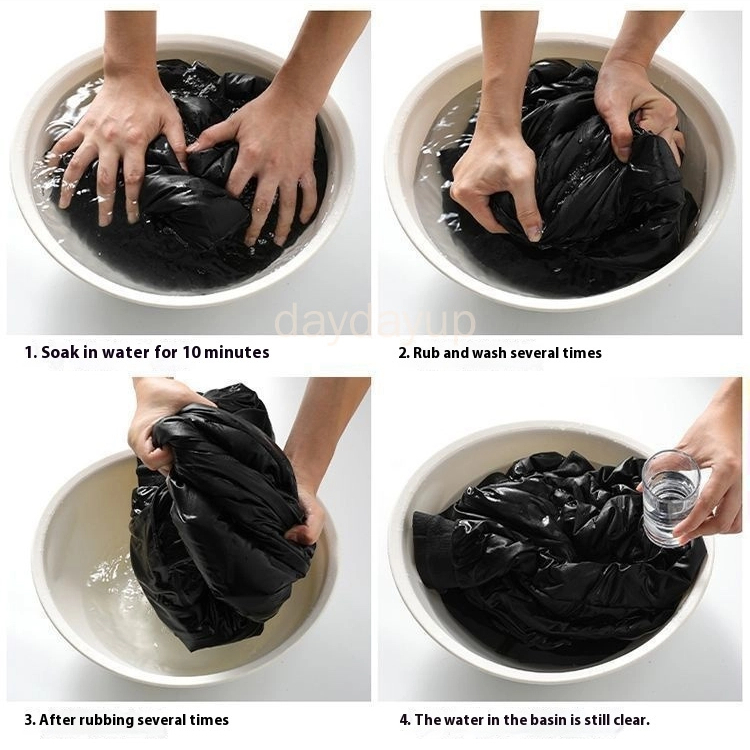 daydayup

1. Soak in water for 10 minutes

2. Rub and wash several times

3. After rubbing several times

4. The water in the basin is still clear.