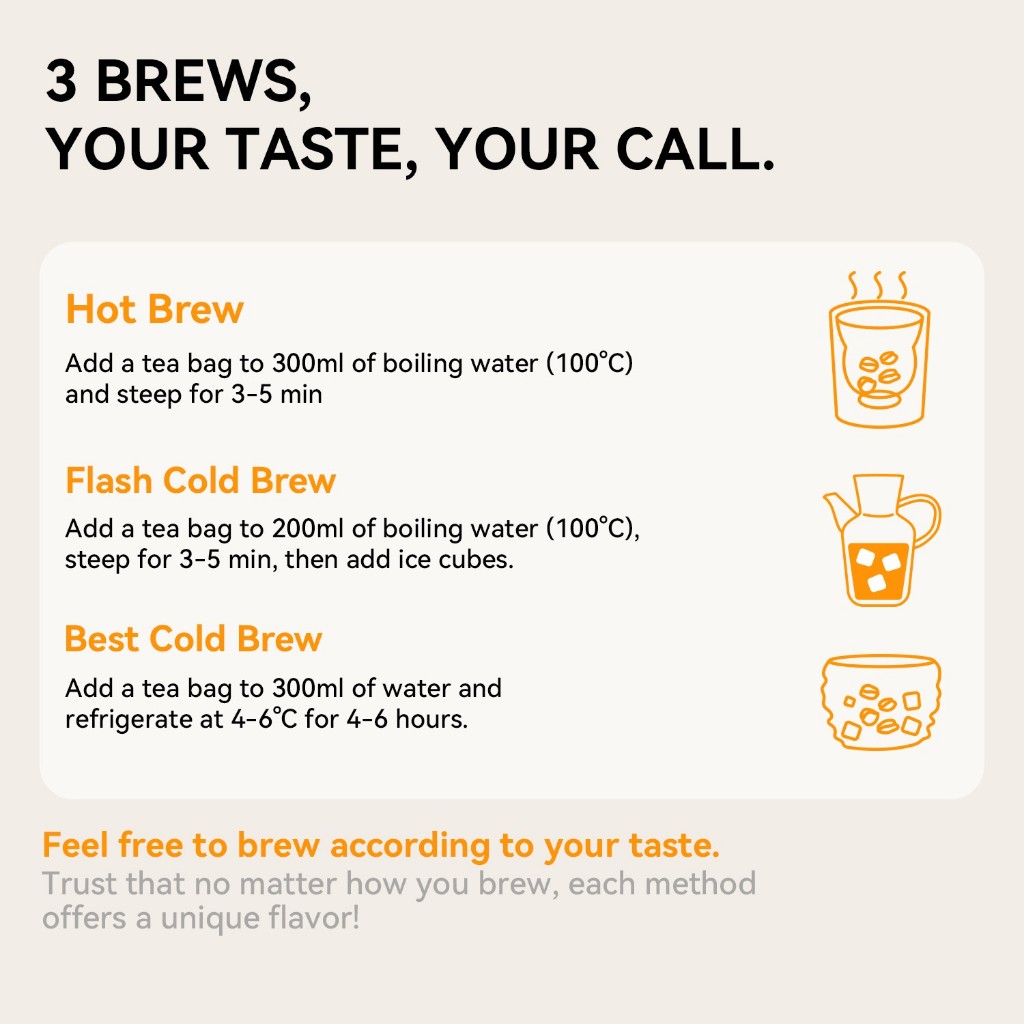 3 BREWS,
YOUR TASTE, YOUR CALL.

Hot Brew

Add a tea bag to 300ml of boiling water (100°C) and steep for 3-5 min

Flash Cold Brew

Add a tea bag to 200ml of boiling water (100°C), steep for 3-5 min, then add ice cubes.

Best Cold Brew

Add a tea bag to 300ml of water and refrigerate at 4-6°C for 4-6 hours.

Feel free to brew according to your taste.

Trust that no matter how you brew, each method offers a unique flavor!