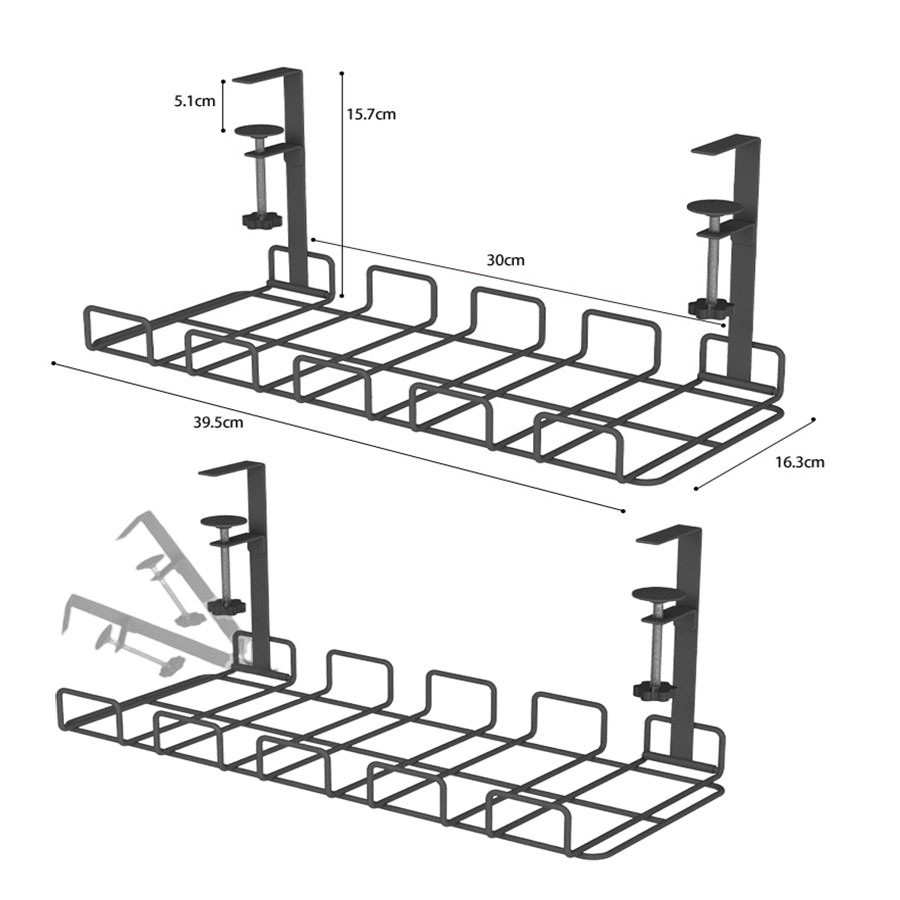 5.1cm
15.7cm
30cm
39.5cm
16.3cm