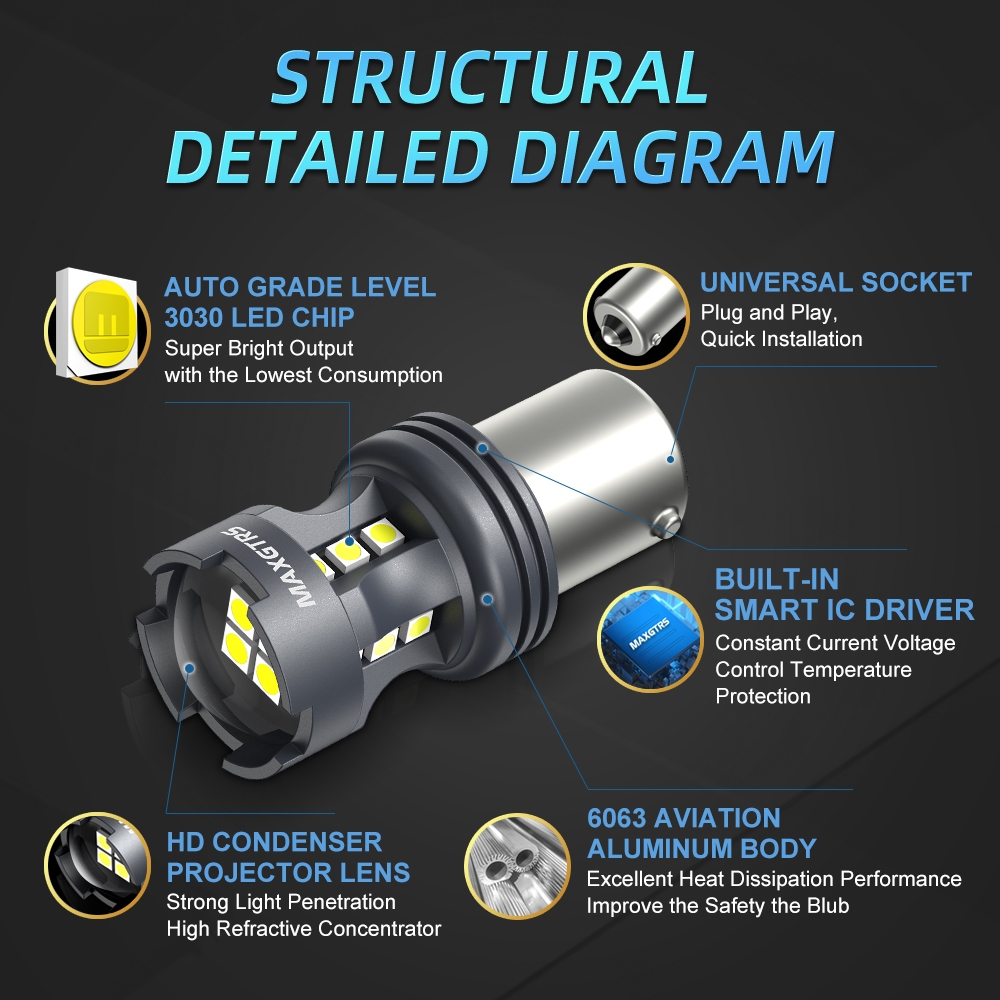 STRUCTURAL DETAILED DIAGRAM

AUTO GRADE LEVEL 3030 LED CHIP
Super Bright Output with the Lowest Consumption

UNIVERSAL SOCKET
Plug and Play, Quick Installation

MAXGTRS

BUILT-IN SMART IC DRIVER
Constant Current Voltage Control Temperature Protection

MAXGTRS

HD CONDENSER PROJECTOR LENS
Strong Light Penetration High Refractive Concentrator

6063 AVIATION ALUMINUM BODY
Excellent Heat Dissipation Performance Improve the Safety the Blub