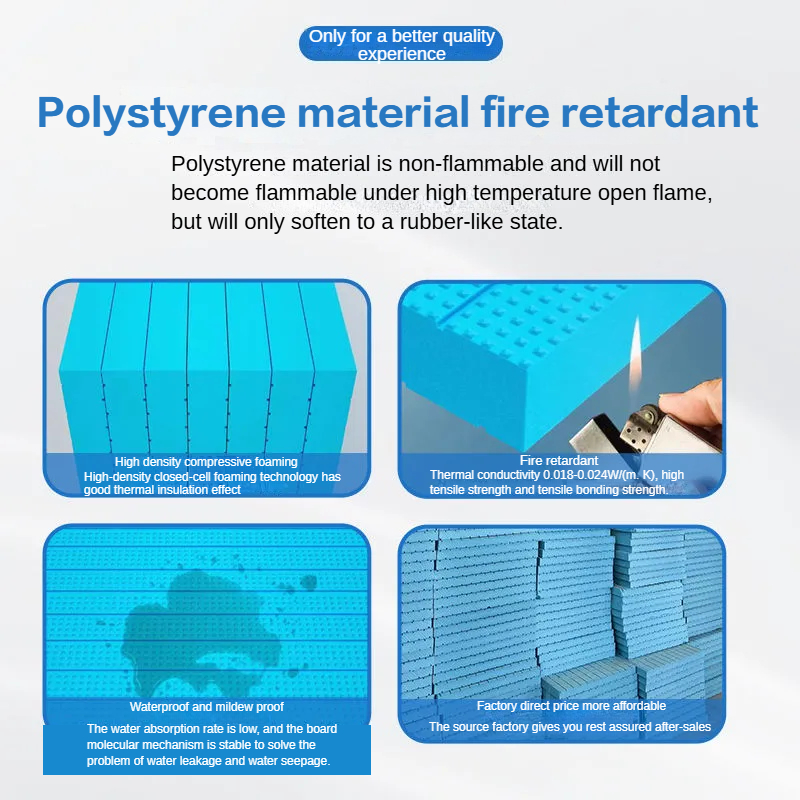 Only for a better quality experience

Polystyrene material fire retardant

Polystyrene material is non-flammable and will not become flammable under high temperature open flame, but will only soften to a rubber-like state.

High density compressive foaming
High-density closed-cell foaming technology has good thermal insulation effect

Fire retardant
Thermal conductivity 0.018-0.024W/(m. K), high tensile strength and tensile bonding strength.

Waterproof and mildew proof
The water absorption rate is low, and the board molecular mechanism is stable to solve the problem of water leakage and water seepage.

Factory direct price more affordable
The source factory gives you rest assured after-sales