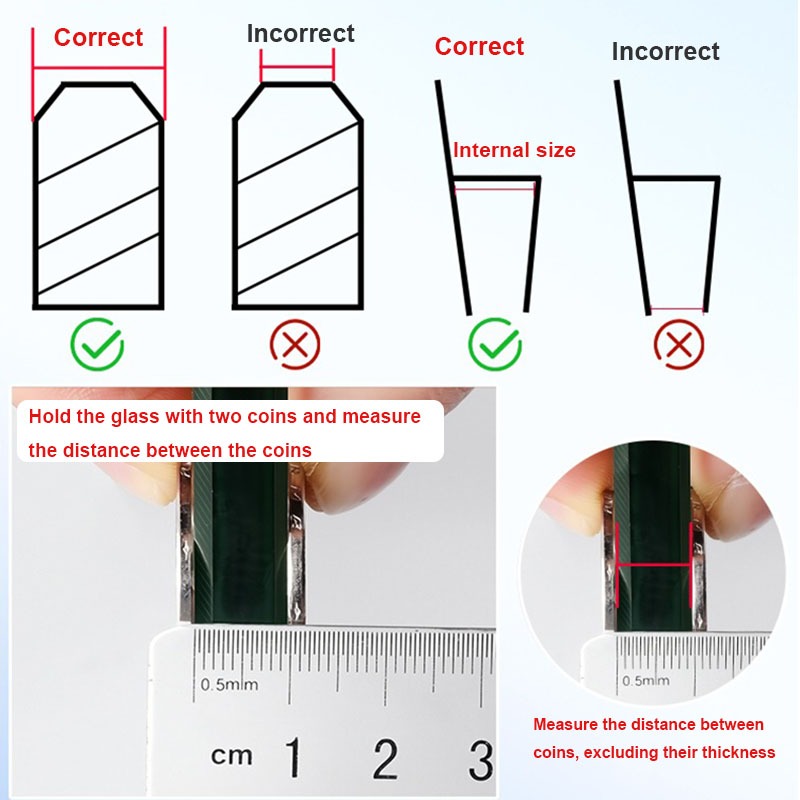 Correct

Incorrect

Correct

Incorrect

Internal size

Hold the glass with two coins and measure the distance between the coins

0.5mm

cm 1 2 3

0.5mm

Measure the distance between coins, excluding their thickness