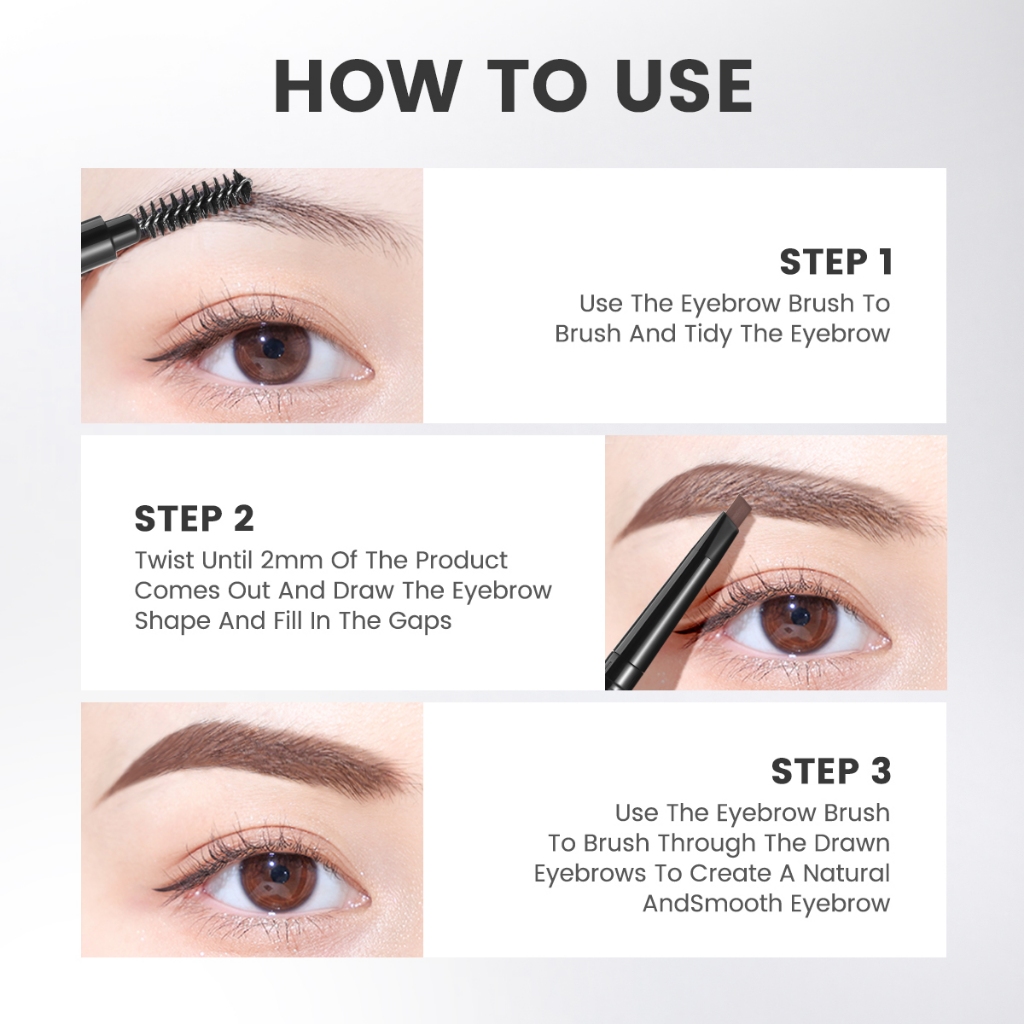 HOW TO USE

STEP 1
Use The Eyebrow Brush To Brush And Tidy The Eyebrow

STEP 2
Twist Until 2mm Of The Product Comes Out And Draw The Eyebrow Shape And Fill In The Gaps

STEP 3
Use The Eyebrow Brush To Brush Through The Drawn Eyebrows To Create A Natural AndSmooth Eyebrow