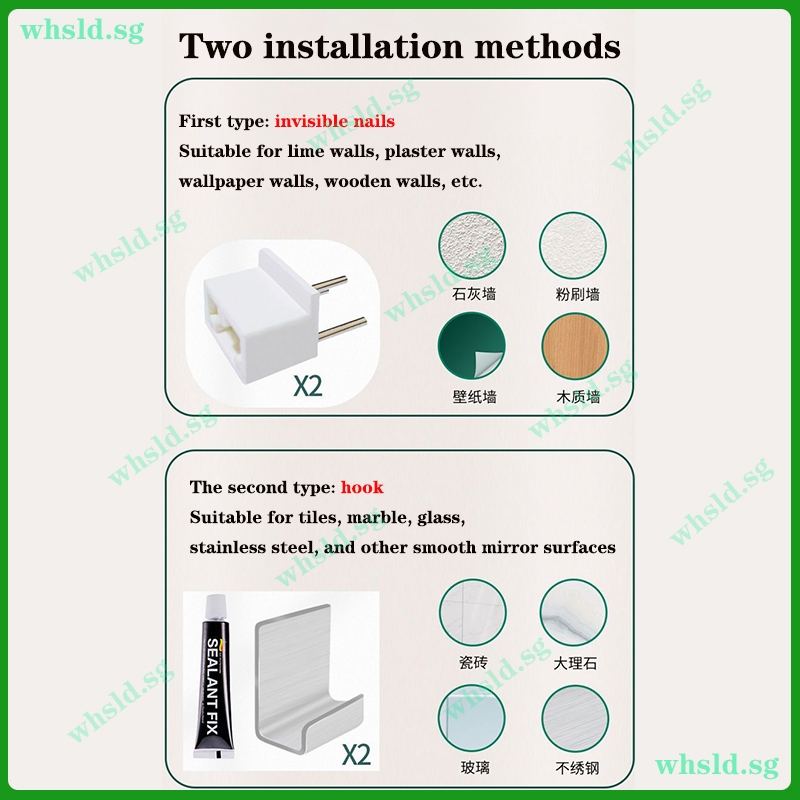 whsld.sg

Two installation methods

First type: invisible nails
Suitable for lime walls, plaster walls, wallpaper walls, wooden walls, etc.

X2

石灰墙
粉刷墙
壁纸墙
木质墙

The second type: hook
Suitable for tiles, marble, glass, stainless steel, and other smooth mirror surfaces

SEALANT FIX

X2

瓷砖
大理石
玻璃
不绣钢

whsld.sg