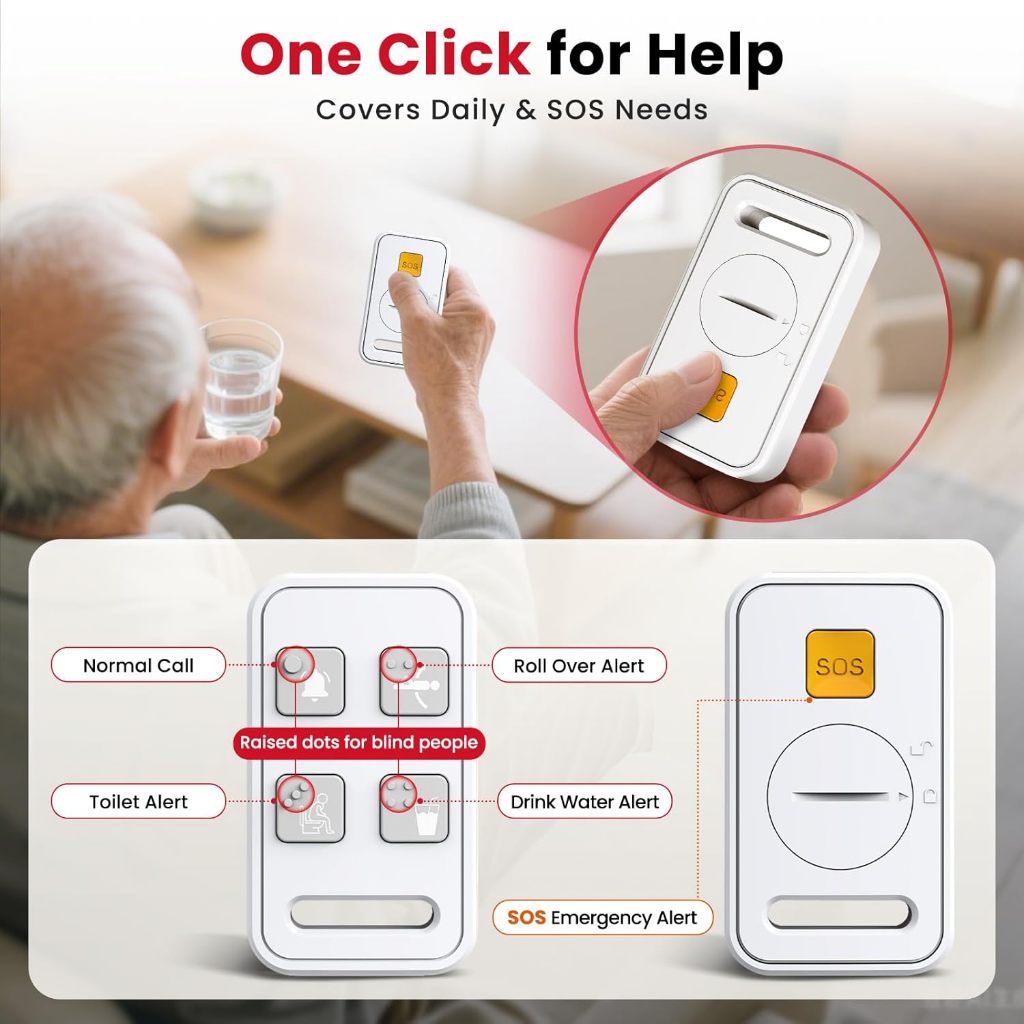 One Click for Help
Covers Daily & SOS Needs

SOS

Normal Call
Roll Over Alert
Raised dots for blind people
Toilet Alert
Drink Water Alert

SOS
SOS Emergency Alert