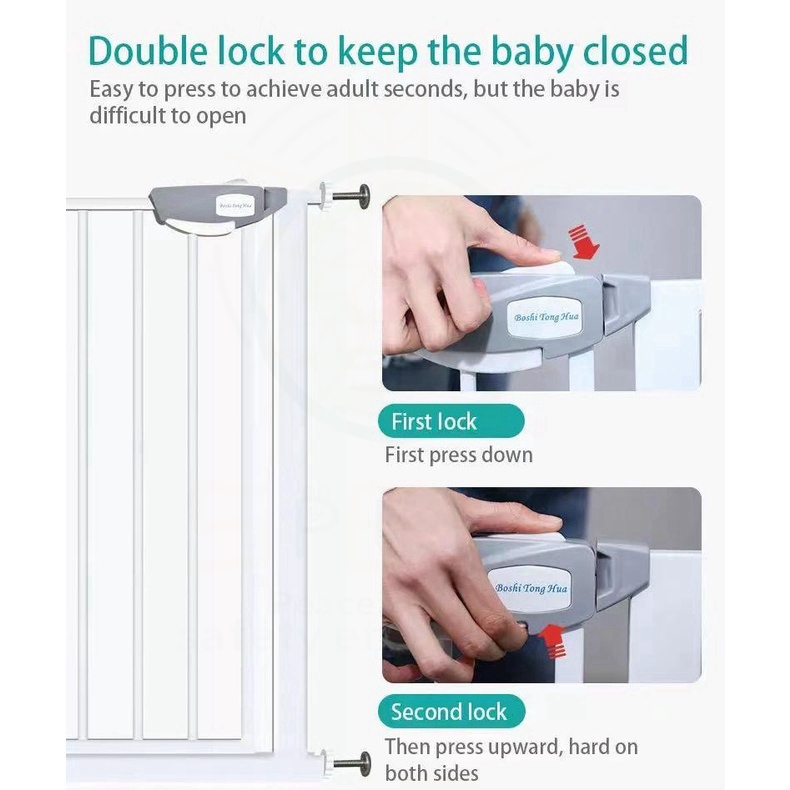 Double lock to keep the baby closed

Easy to press to achieve adult seconds, but the baby is difficult to open

Boshi Tong Hua

Boshi Tong Hua

First lock

First press down

Boshi Tong Hua

Second lock

Then press upward, hard on both sides