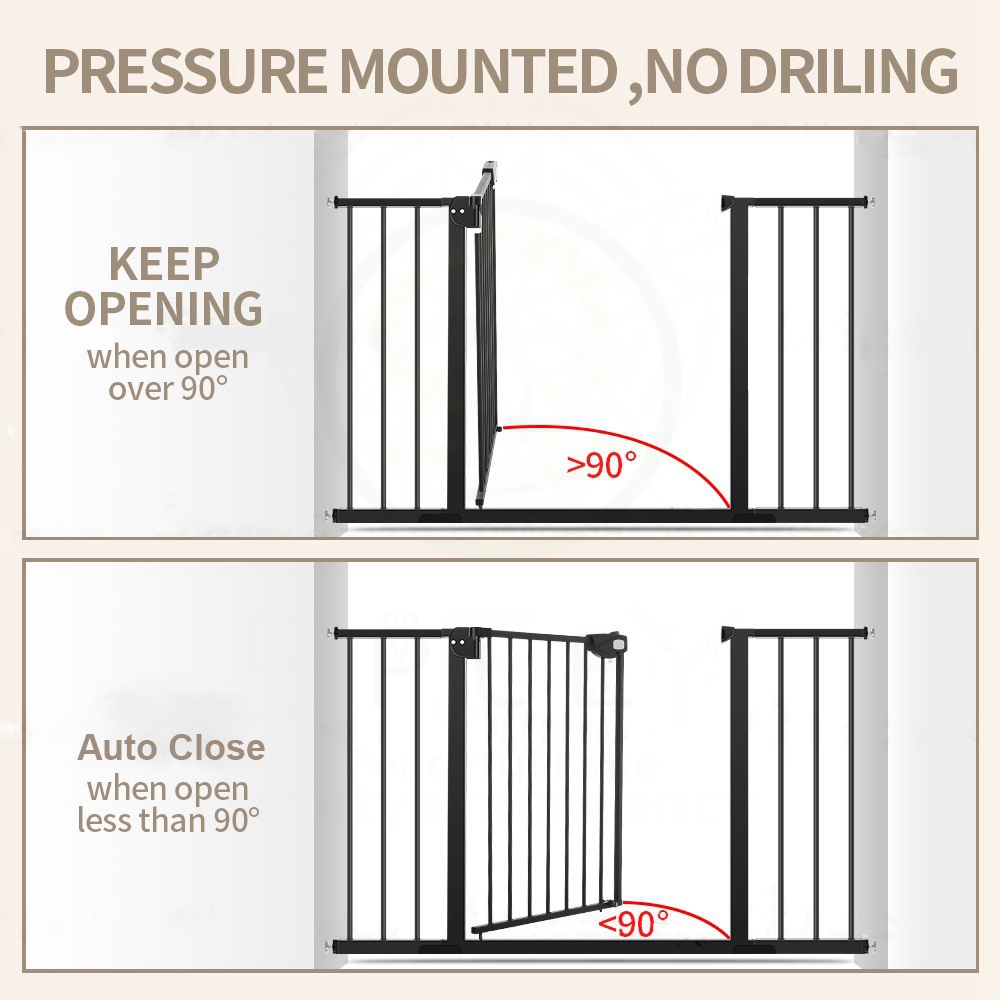 PRESSURE MOUNTED ,NO DRILING

KEEP OPENING
when open over 90°

>90°

Auto Close
when open less than 90°

<90°