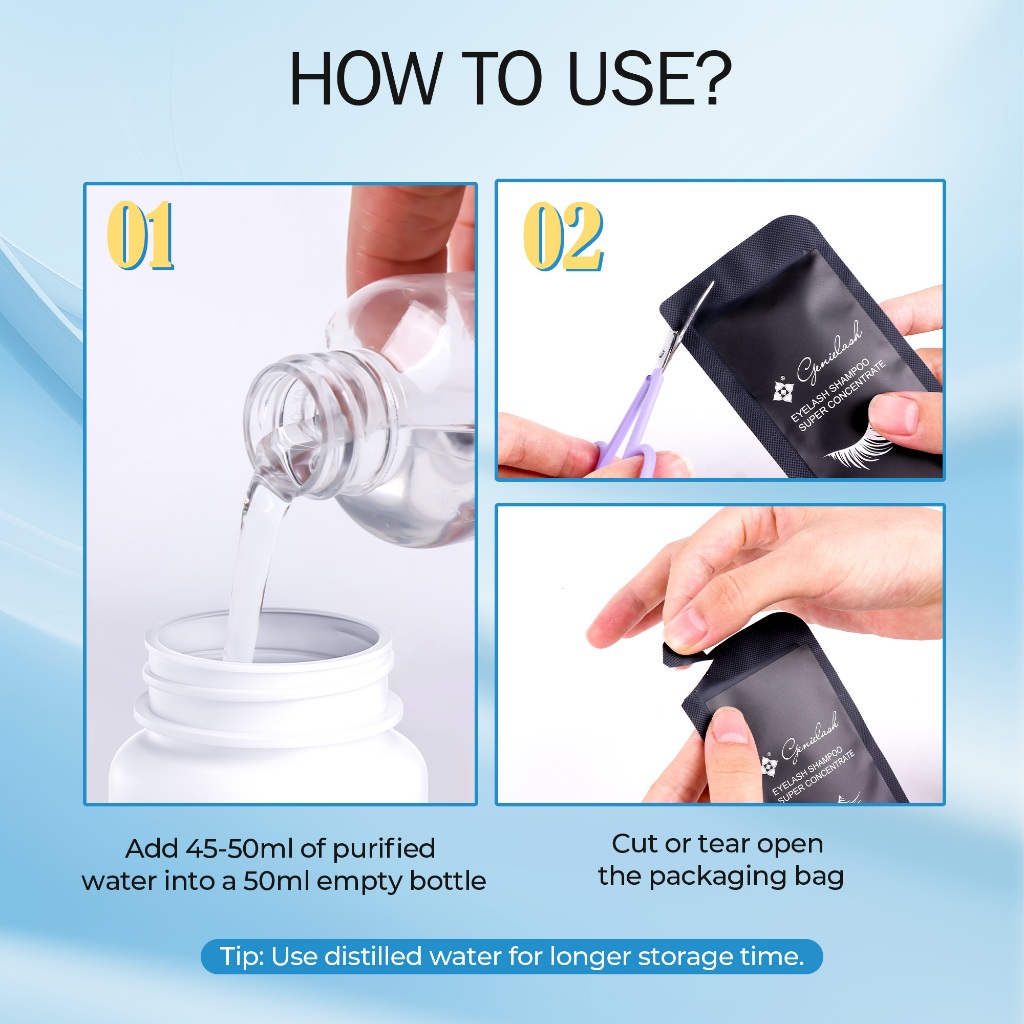 HOW TO USE?

01

02

Genielash
EYELASH SHAMPOO
SUPER CONCENTRATE

Genielash
EYELASH SHAMPOO
SUPER CONCENTRATE

Add 45-50ml of purified water into a 50ml empty bottle

Cut or tear open the packaging bag

Tip: Use distilled water for longer storage time.