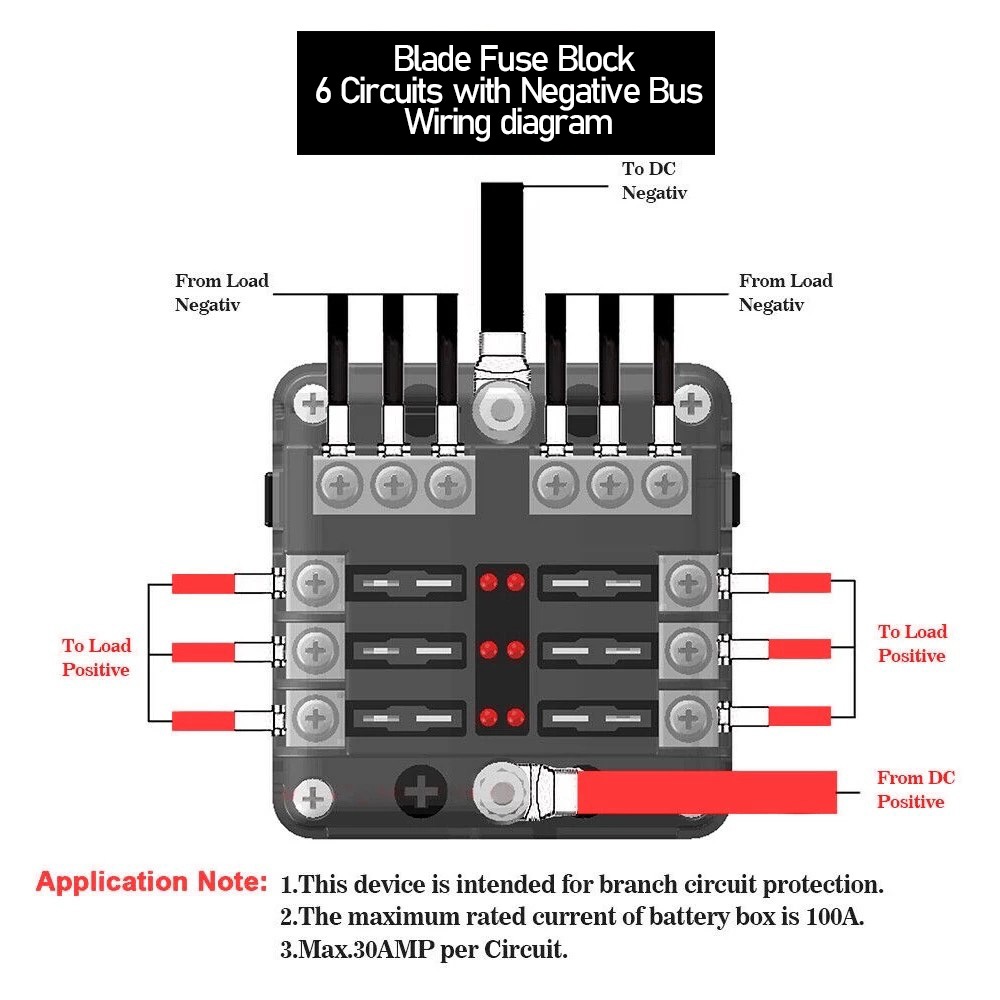 Blade Fuse Block
6 Circuits with Negative Bus
Wiring diagram

To DC Negativ

From Load Negativ

From Load Negativ

To Load Positive

To Load Positive

From DC Positive

Application Note: 1.This device is intended for branch circuit protection.
2.The maximum rated current of battery box is 100A.
3.Max.30AMP per Circuit.