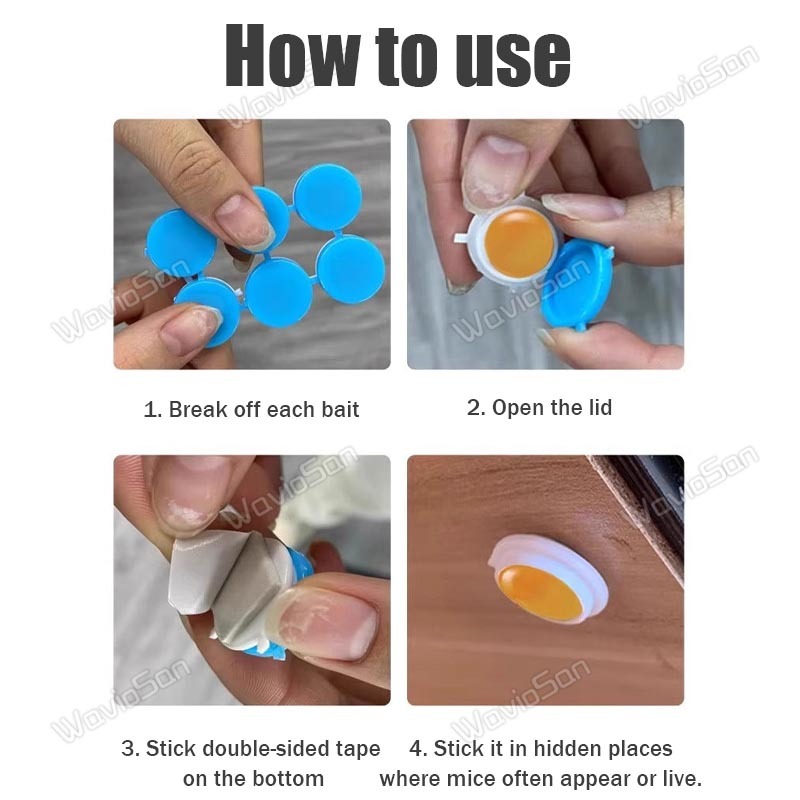 How to use

WavioSon

1. Break off each bait

2. Open the lid

3. Stick double-sided tape on the bottom

4. Stick it in hidden places where mice often appear or live.