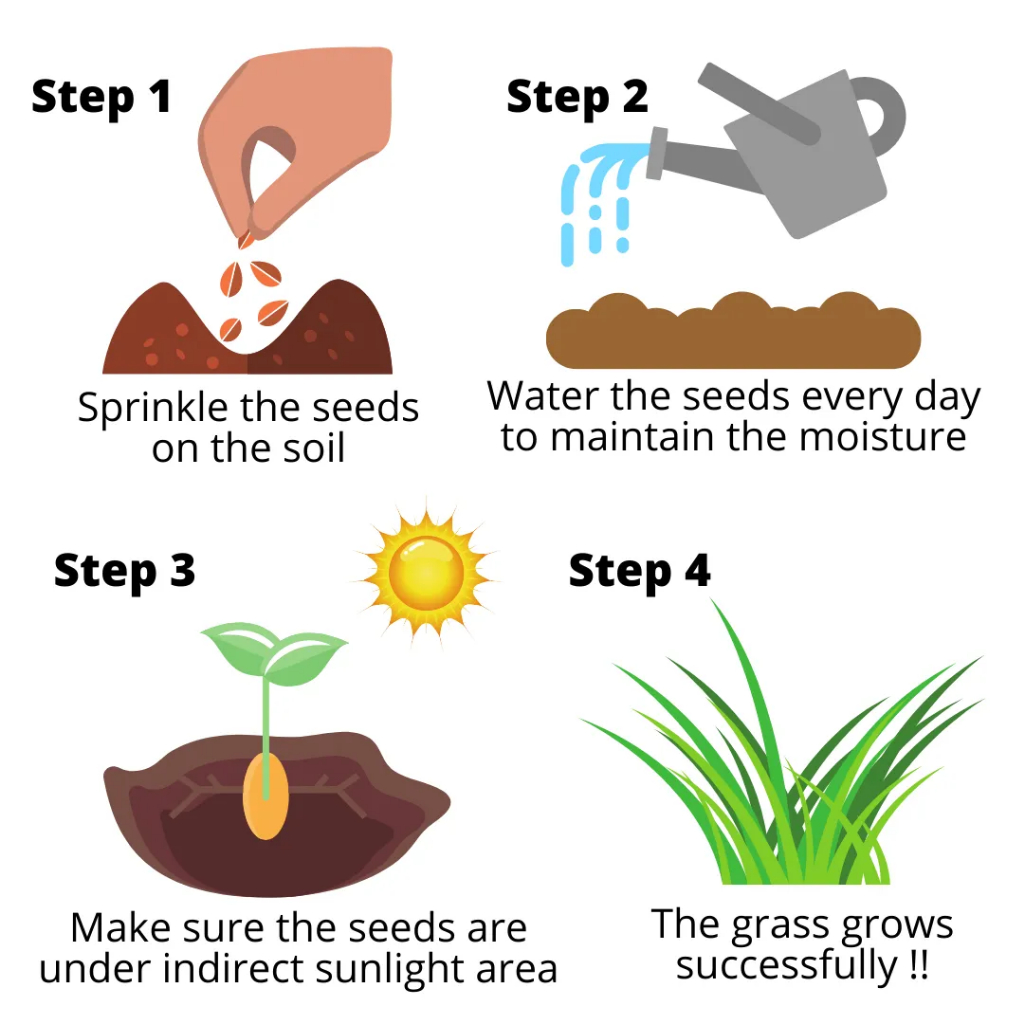 Step 1

Sprinkle the seeds on the soil

Step 2

Water the seeds every day to maintain the moisture

Step 3

Make sure the seeds are under indirect sunlight area

Step 4

The grass grows successfully !!