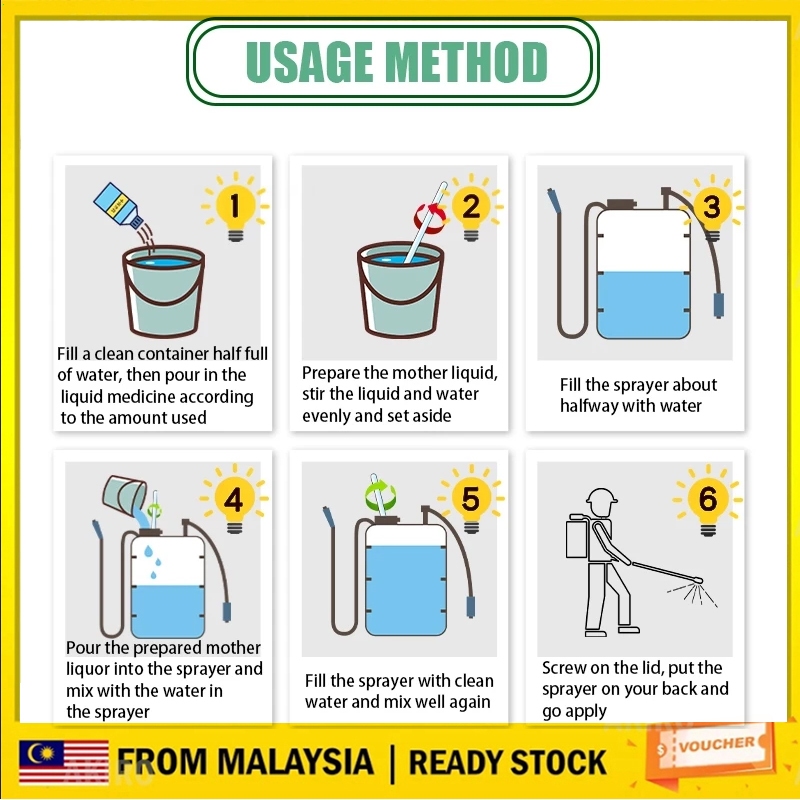 USAGE METHOD

1
Fill a clean container half full of water, then pour in the liquid medicine according to the amount used

2
Prepare the mother liquid, stir the liquid and water evenly and set aside

3
Fill the sprayer about halfway with water

4
Pour the prepared mother liquor into the sprayer and mix with the water in the sprayer

5
Fill the sprayer with clean water and mix well again

6
Screw on the lid, put the sprayer on your back and go apply

FROM MALAYSIA | READY STOCK

$ VOUCHER