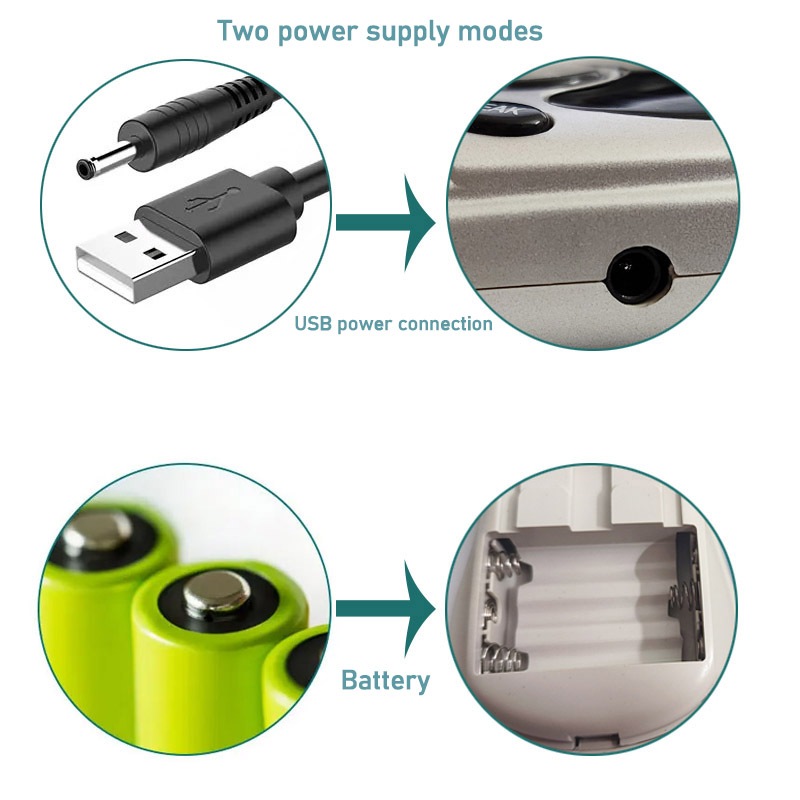 Two power supply modes

EAK

USB power connection

Battery