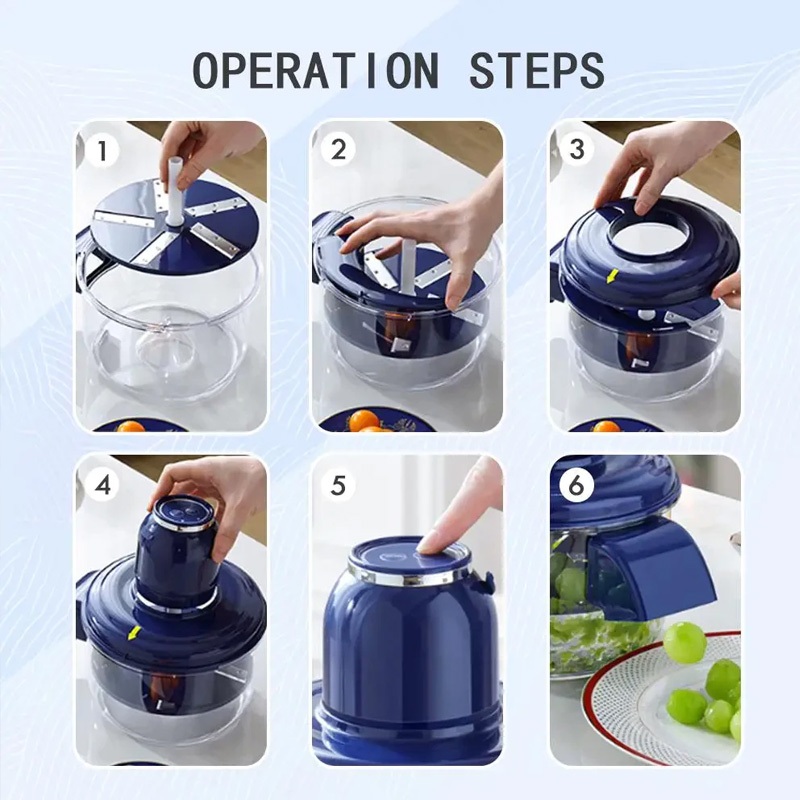 OPERATION STEPS

1

2

3

4

5

6