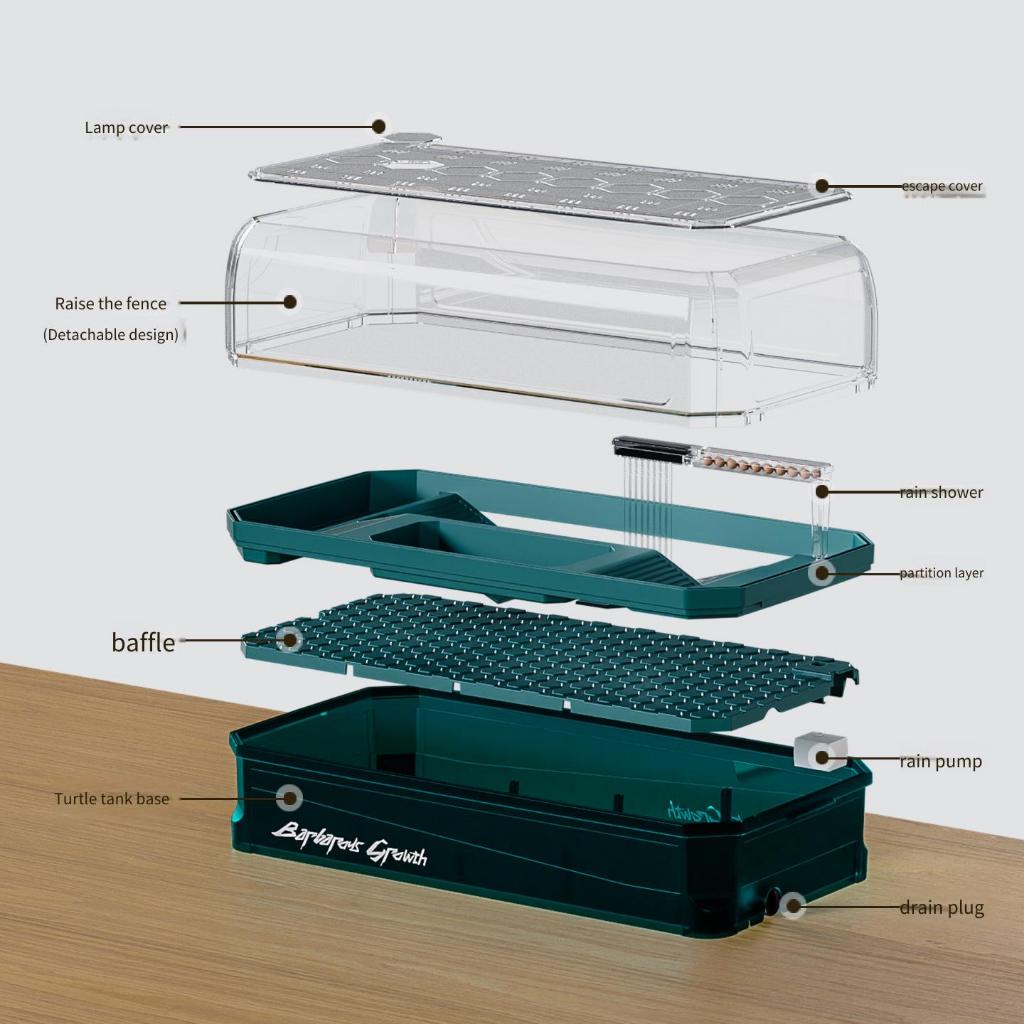 Lamp cover

escape cover

Raise the fence
(Detachable design)

rain shower

partition layer

baffle

rain pump

Turtle tank base

Barbarous Growth

drain plug