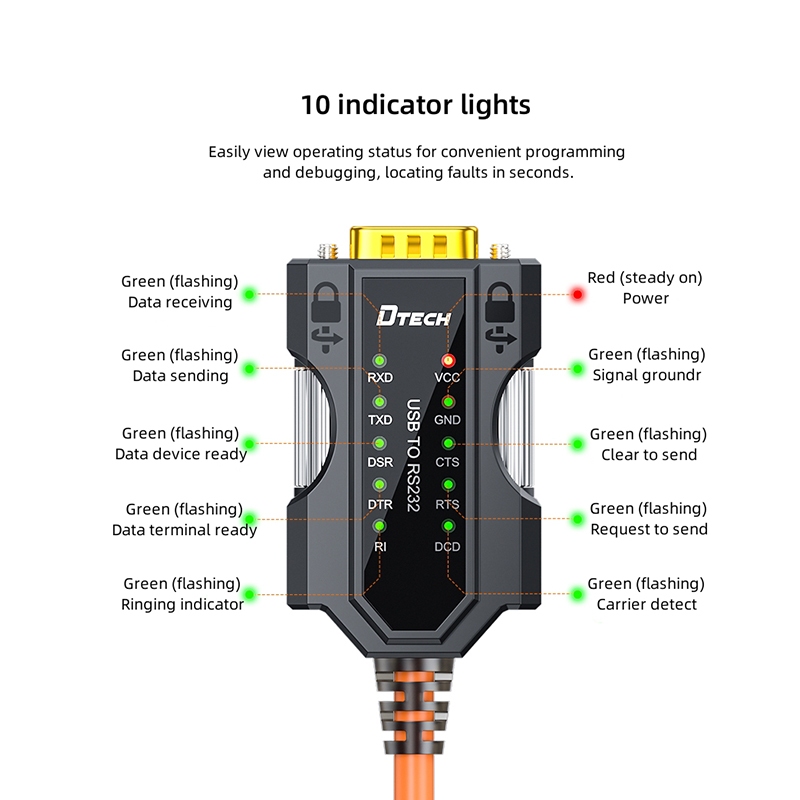 10 indicator lights

Easily view operating status for convenient programming and debugging, locating faults in seconds.

Green (flashing)
Data receiving

Green (flashing)
Data sending

Green (flashing)
Data device ready

Green (flashing)
Data terminal ready

Green (flashing)
Ringing indicator

DTECH

RXD
TXD
DSR
DTR
RI

USB TO RS232

VCC
GND
CTS
RTS
DCD

Red (steady on)
Power

Green (flashing)
Signal groundr

Green (flashing)
Clear to send

Green (flashing)
Request to send

Green (flashing)
Carrier detect