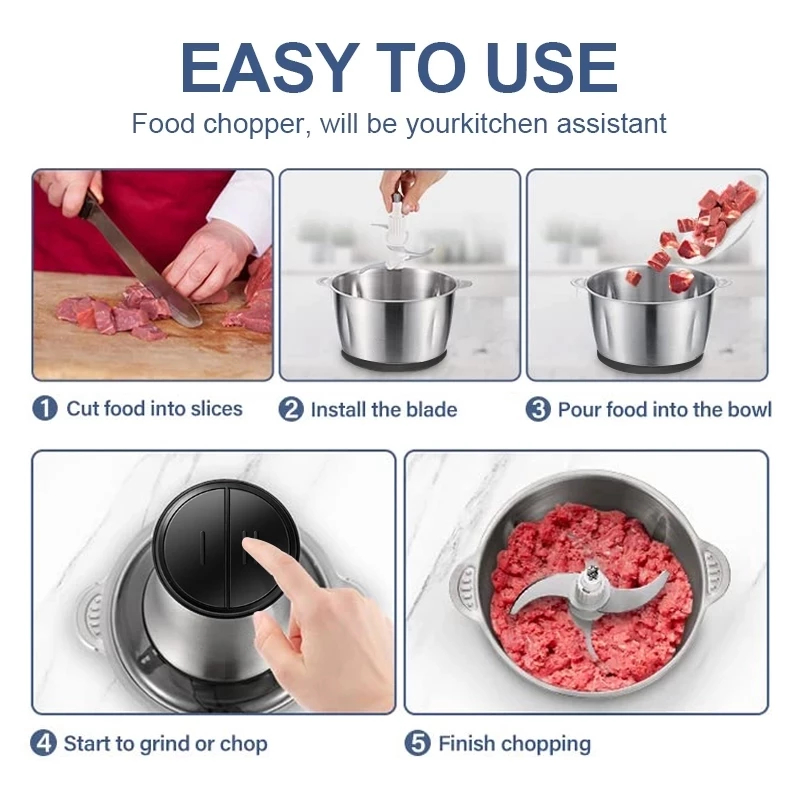 EASY TO USE
Food chopper, will be yourkitchen assistant

1 Cut food into slices
2 Install the blade
3 Pour food into the bowl

I II

4 Start to grind or chop
5 Finish chopping