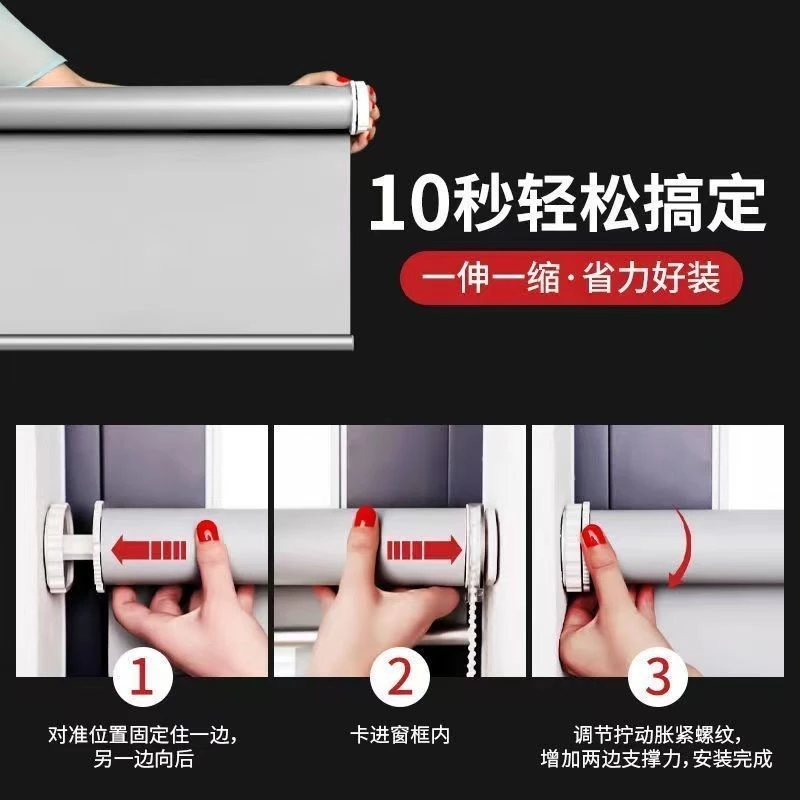 10秒轻松搞定

一伸一缩·省力好装

1

对准位置固定住一边，另一边向后

2

卡进窗框内

3

调节拧动胀紧螺纹，增加两边支撑力，安装完成