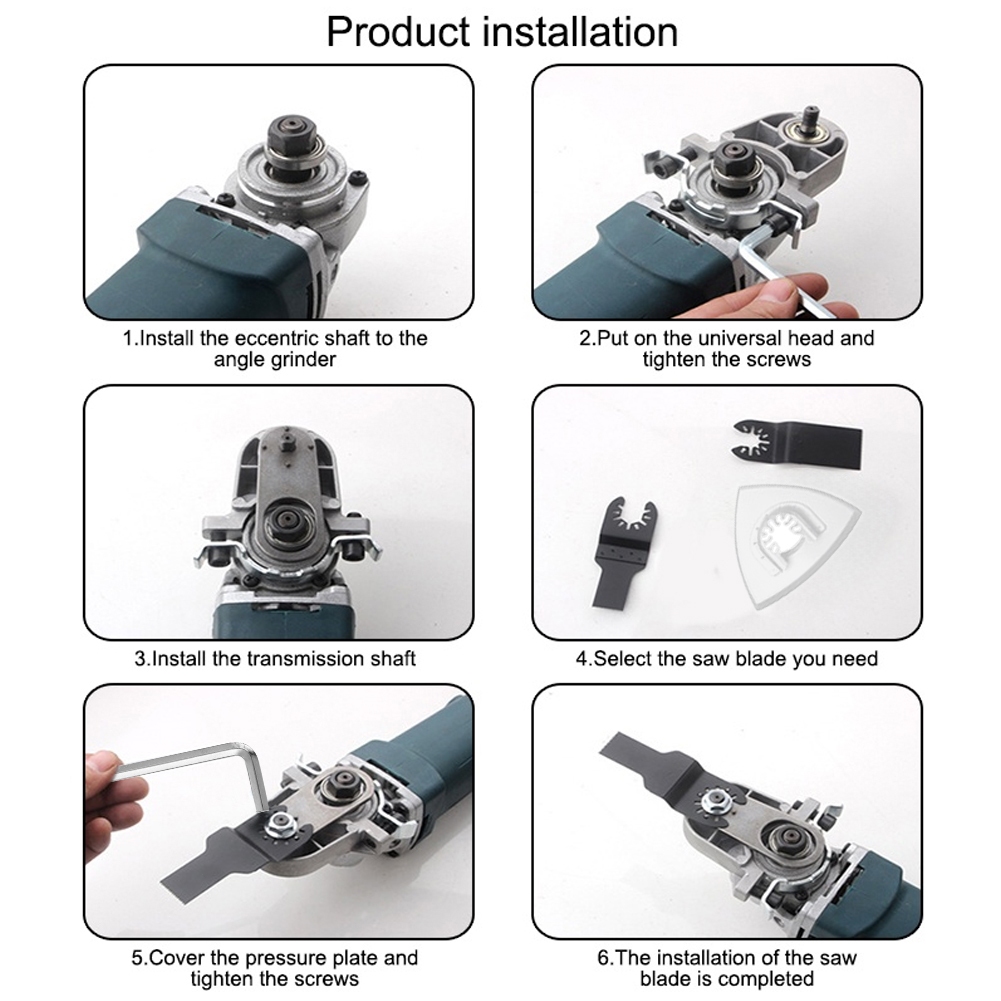 Product installation

1.Install the eccentric shaft to the angle grinder

2.Put on the universal head and tighten the screws

3.Install the transmission shaft

4.Select the saw blade you need

5.Cover the pressure plate and tighten the screws

6.The installation of the saw blade is completed