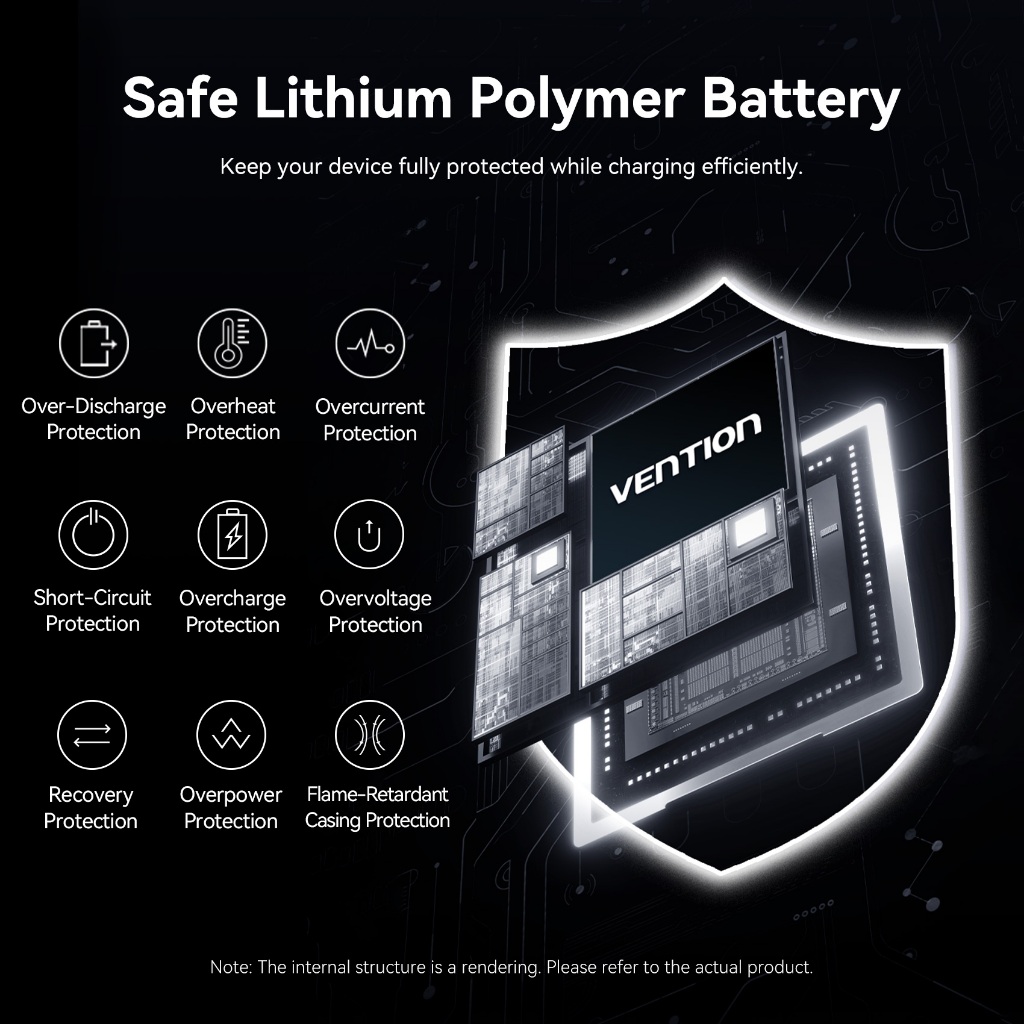 Safe Lithium Polymer Battery

Keep your device fully protected while charging efficiently.

Over-Discharge Protection

Overheat Protection

Overcurrent Protection

Short-Circuit Protection

Overcharge Protection

Overvoltage Protection

Recovery Protection

Overpower Protection

Flame-Retardant Casing Protection

VENTION

Note: The internal structure is a rendering. Please refer to the actual product.