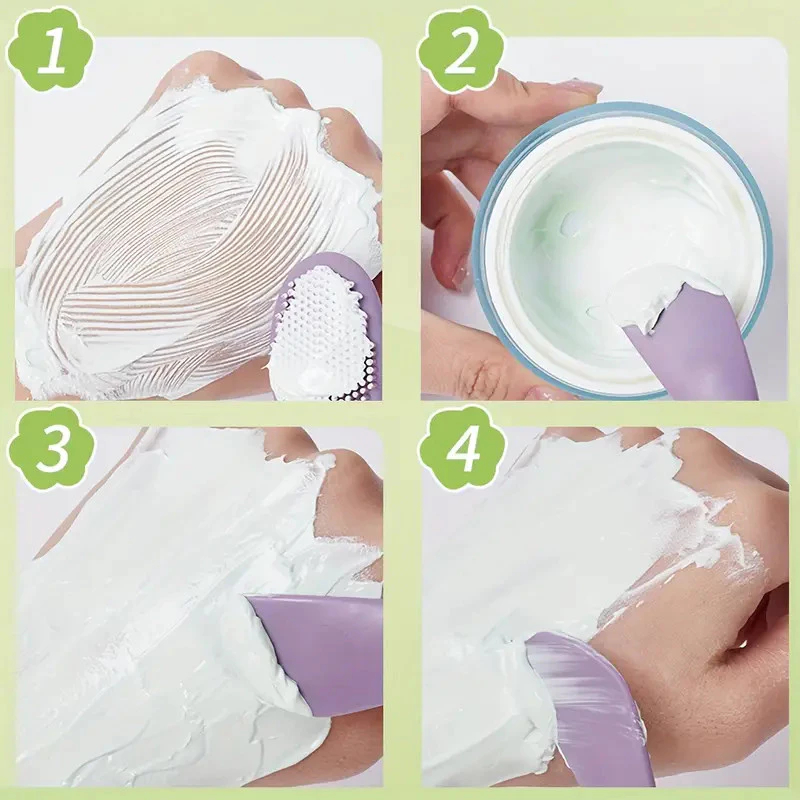 1

2

3

4