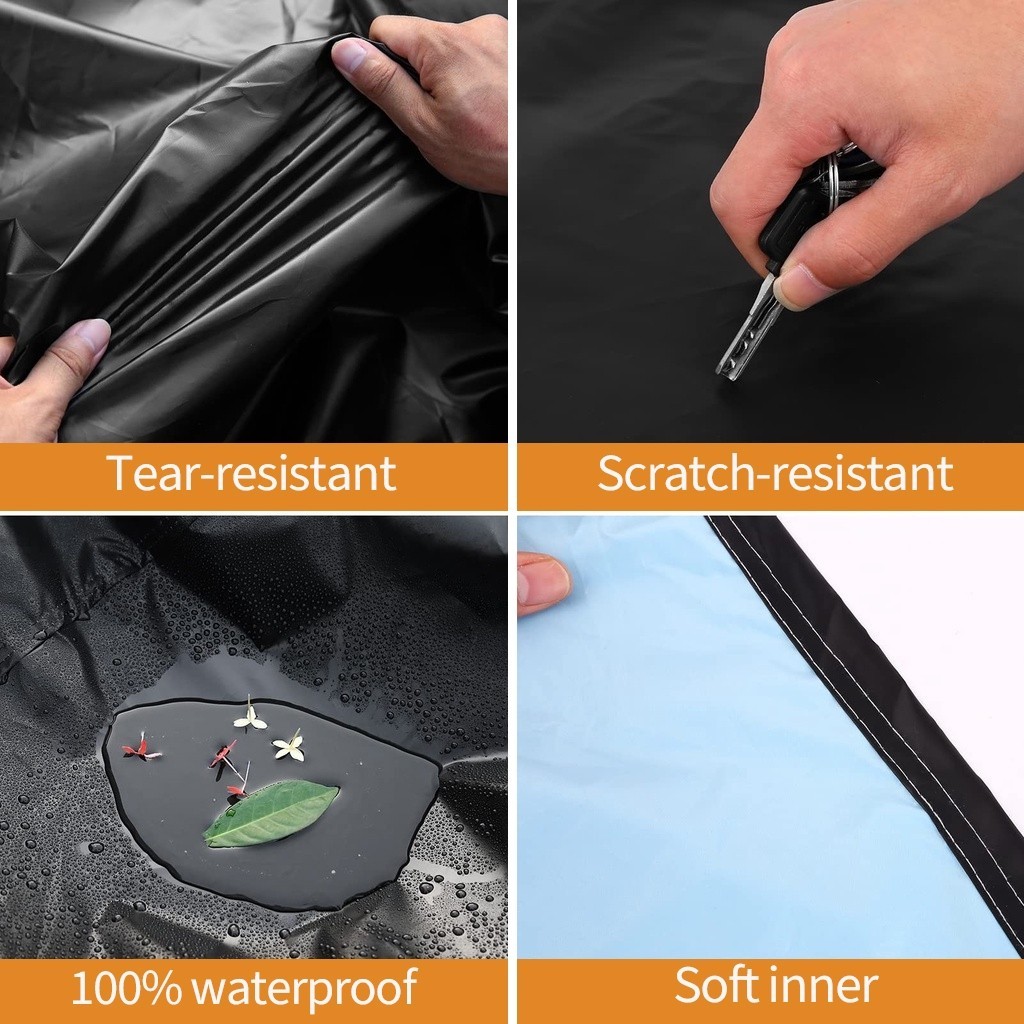 Tear-resistant

Scratch-resistant

100% waterproof

Soft inner