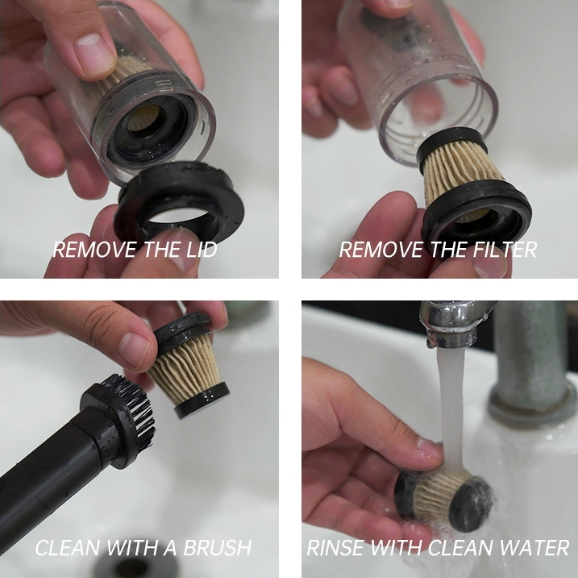 REMOVE THE LID

REMOVE THE FILTER

CLEAN WITH A BRUSH

RINSE WITH CLEAN WATER