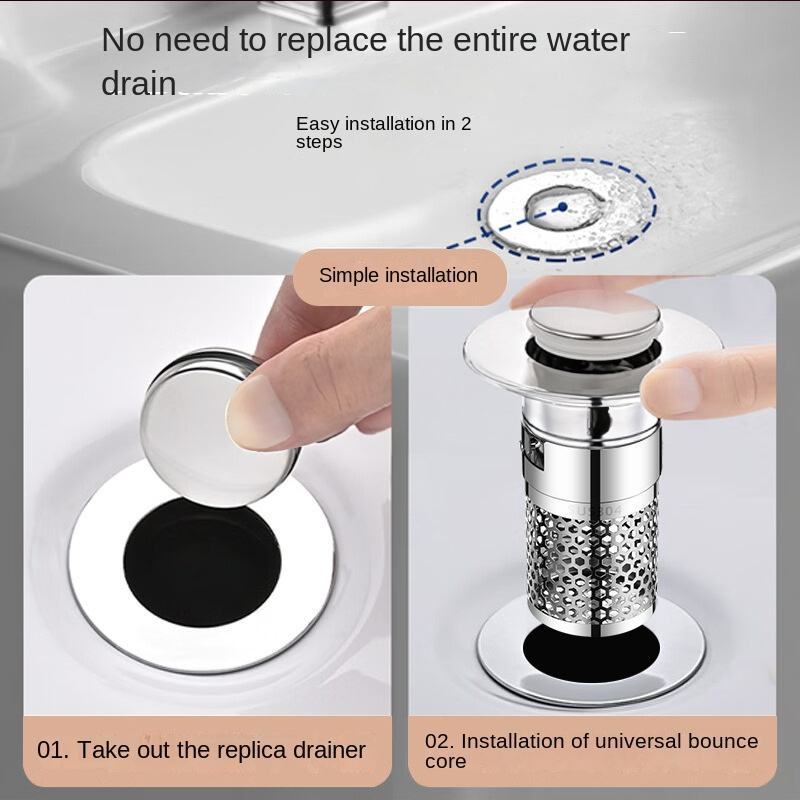 No need to replace the entire water drain

Easy installation in 2 steps

Simple installation

SUS304

01. Take out the replica drainer

02. Installation of universal bounce core