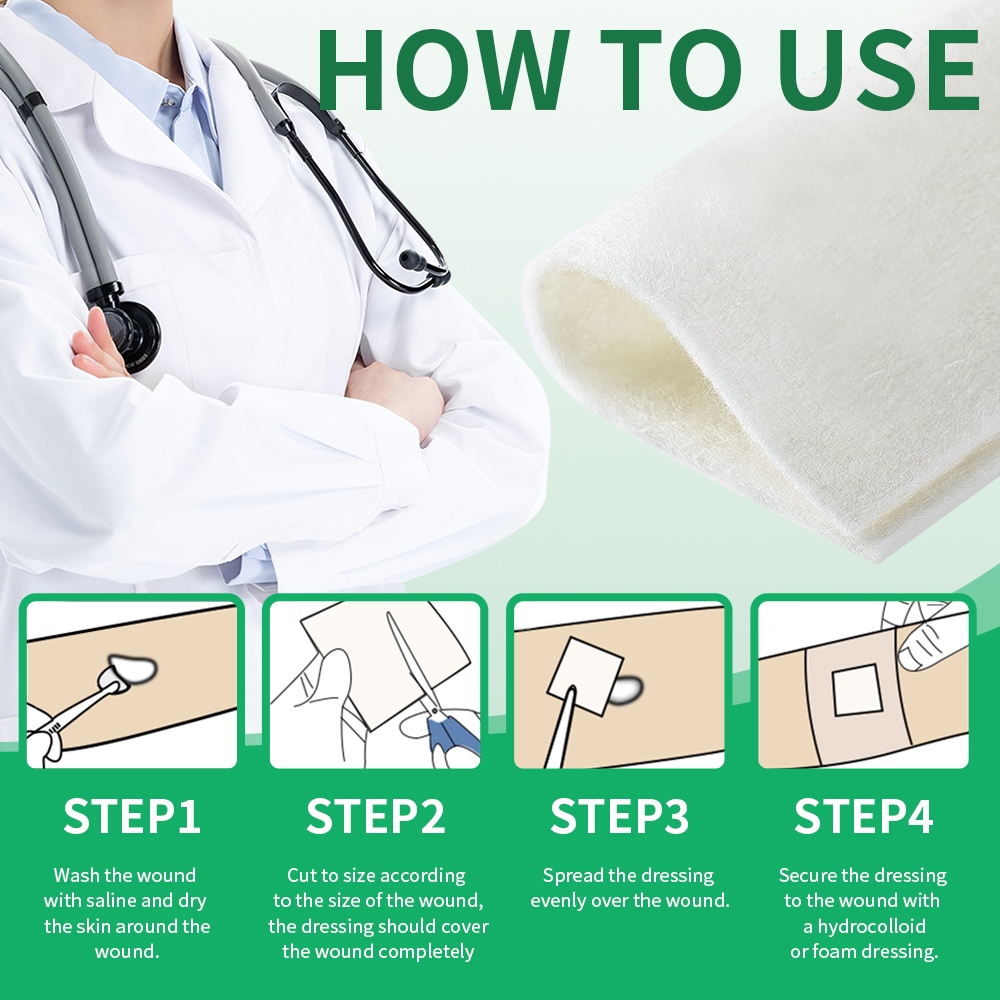 HOW TO USE

STEP1

Wash the wound with saline and dry the skin around the wound.

STEP2

Cut to size according to the size of the wound, the dressing should cover the wound completely

STEP3

Spread the dressing evenly over the wound.

STEP4

Secure the dressing to the wound with a hydrocolloid or foam dressing.