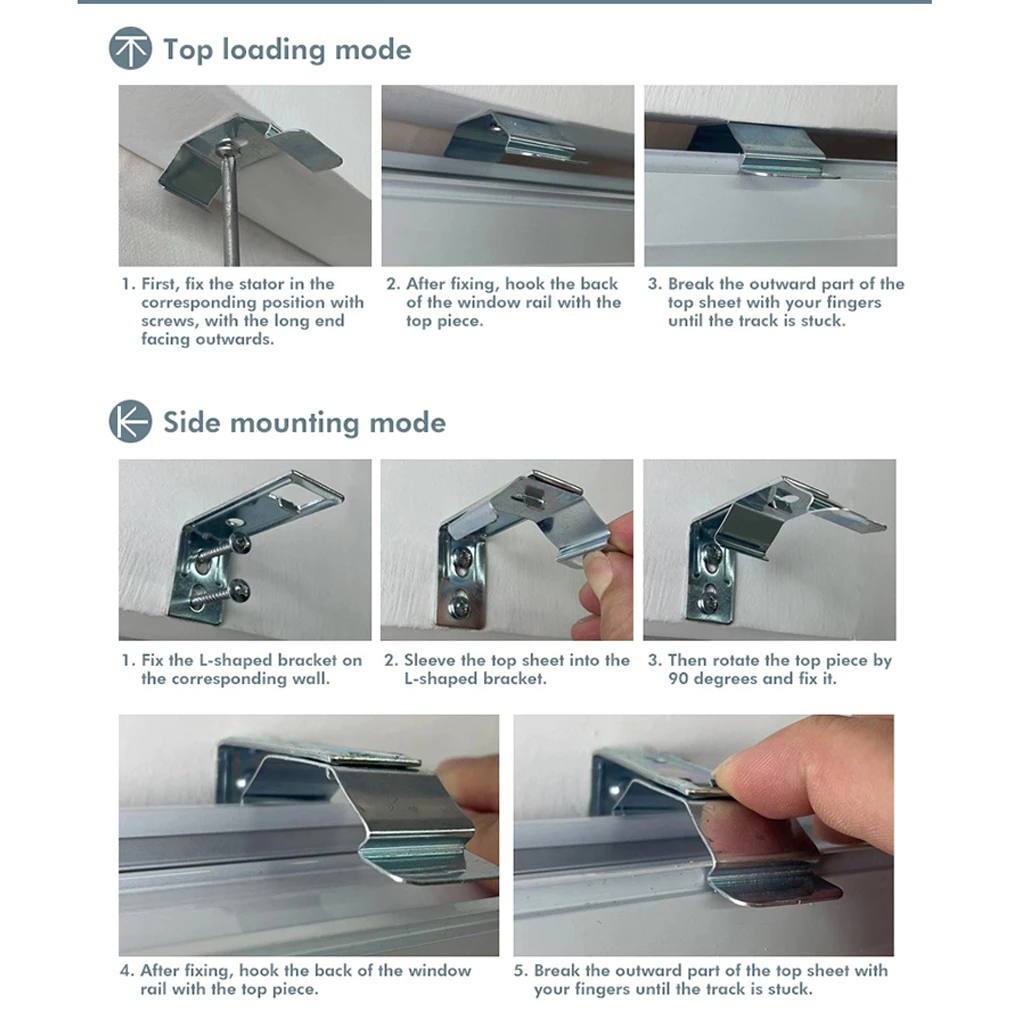 Top loading mode

1. First, fix the stator in the corresponding position with screws, with the long end facing outwards.

2. After fixing, hook the back of the window rail with the top piece.

3. Break the outward part of the top sheet with your fingers until the track is stuck.

Side mounting mode

1. Fix the L-shaped bracket on the corresponding wall.

2. Sleeve the top sheet into the L-shaped bracket.

3. Then rotate the top piece by 90 degrees and fix it.

4. After fixing, hook the back of the window rail with the top piece.

5. Break the outward part of the top sheet with your fingers until the track is stuck.