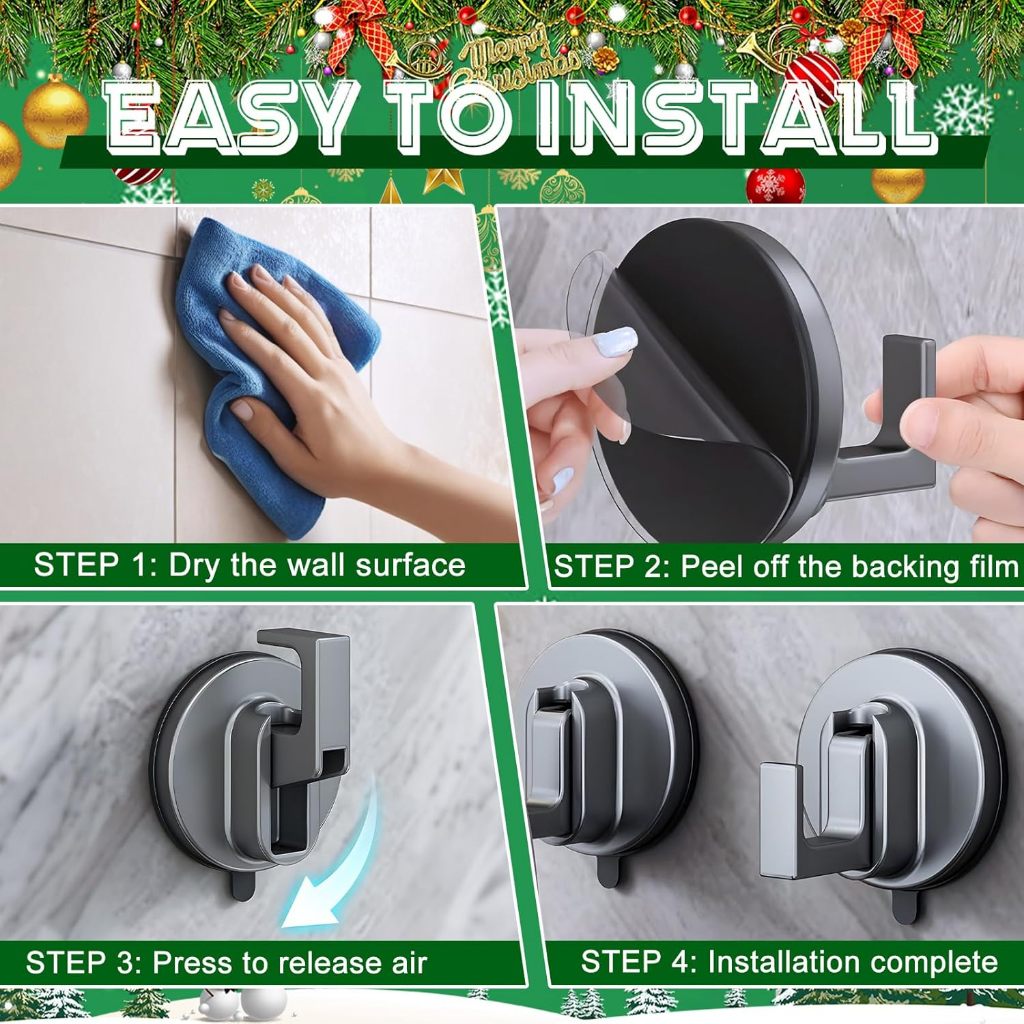 Merry Christmas

EASY TO INSTALL

STEP 1: Dry the wall surface

STEP 2: Peel off the backing film

STEP 3: Press to release air

STEP 4: Installation complete