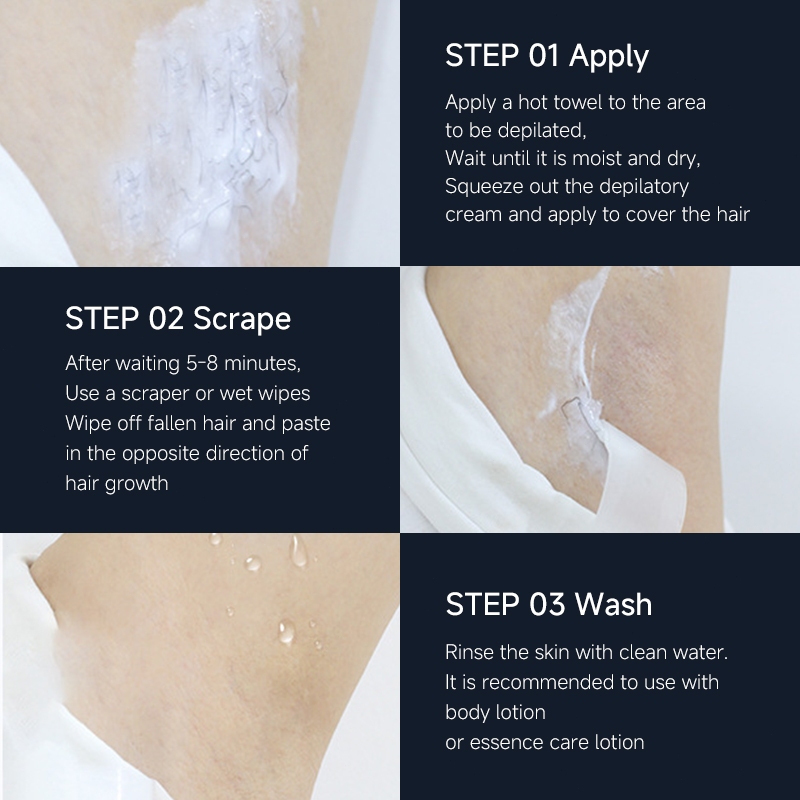 STEP 01 Apply

Apply a hot towel to the area to be depilated,
Wait until it is moist and dry,
Squeeze out the depilatory cream and apply to cover the hair

STEP 02 Scrape

After waiting 5-8 minutes,
Use a scraper or wet wipes
Wipe off fallen hair and paste in the opposite direction of hair growth

STEP 03 Wash

Rinse the skin with clean water.
It is recommended to use with body lotion
or essence care lotion