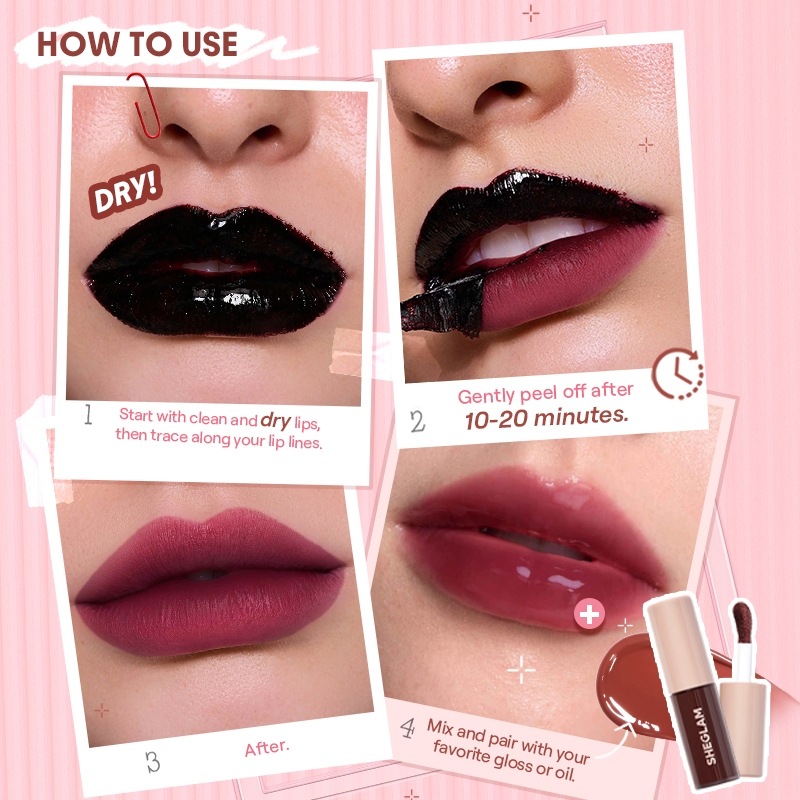 HOW TO USE

DRY!

1 Start with clean and dry lips, then trace along your lip lines.

2 Gently peel off after 10-20 minutes.

3 After.

4 Mix and pair with your favorite gloss or oil.

SHEGLAM