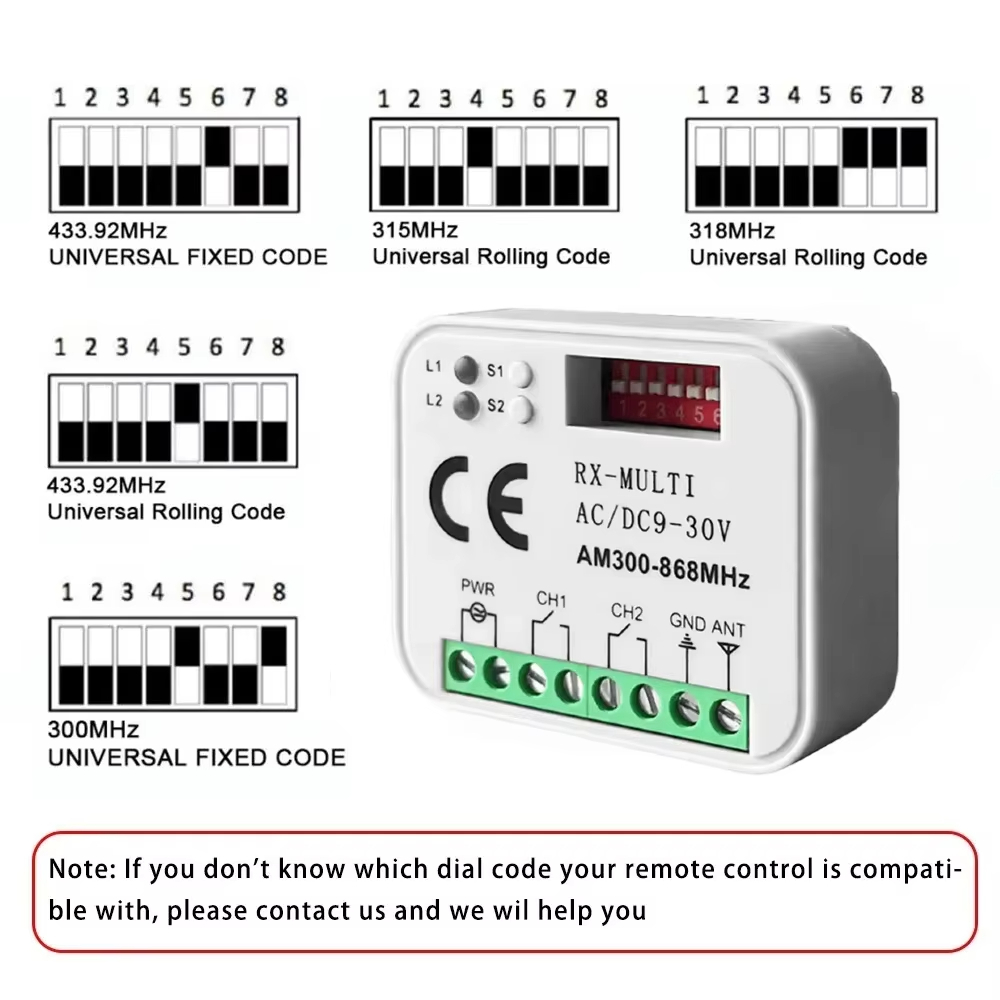 1 2 3 4 5 6 7 8

433.92MHz
UNIVERSAL FIXED CODE

1 2 3 4 5 6 7 8

315MHz
Universal Rolling Code

1 2 3 4 5 6 7 8

318MHz
Universal Rolling Code

1 2 3 4 5 6 7 8

433.92MHz
Universal Rolling Code

1 2 3 4 5 6 7 8

300MHz
UNIVERSAL FIXED CODE

L1 S1
L2 S2
1 2 3 4 5 6

CE

RX-MULTI
AC/DC9-30V
AM300-868MHz

PWR CH1 CH2 GND ANT

Note: If you don't know which dial code your remote control is compatible with, please contact us and we wil help you