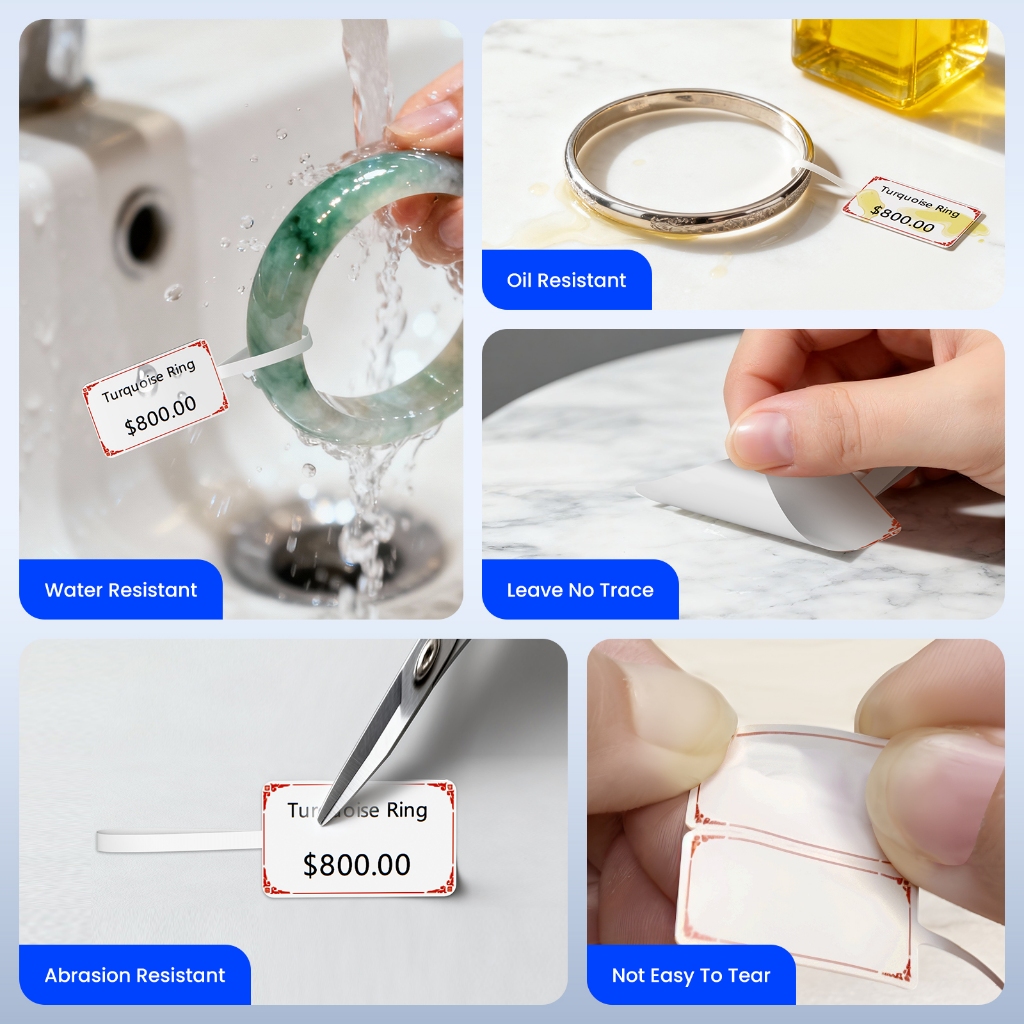 Turquoise Ring
$800.00

Water Resistant

Turquoise Ring
$800.00

Oil Resistant

Leave No Trace

Turquoise Ring
$800.00

Abrasion Resistant

Not Easy To Tear